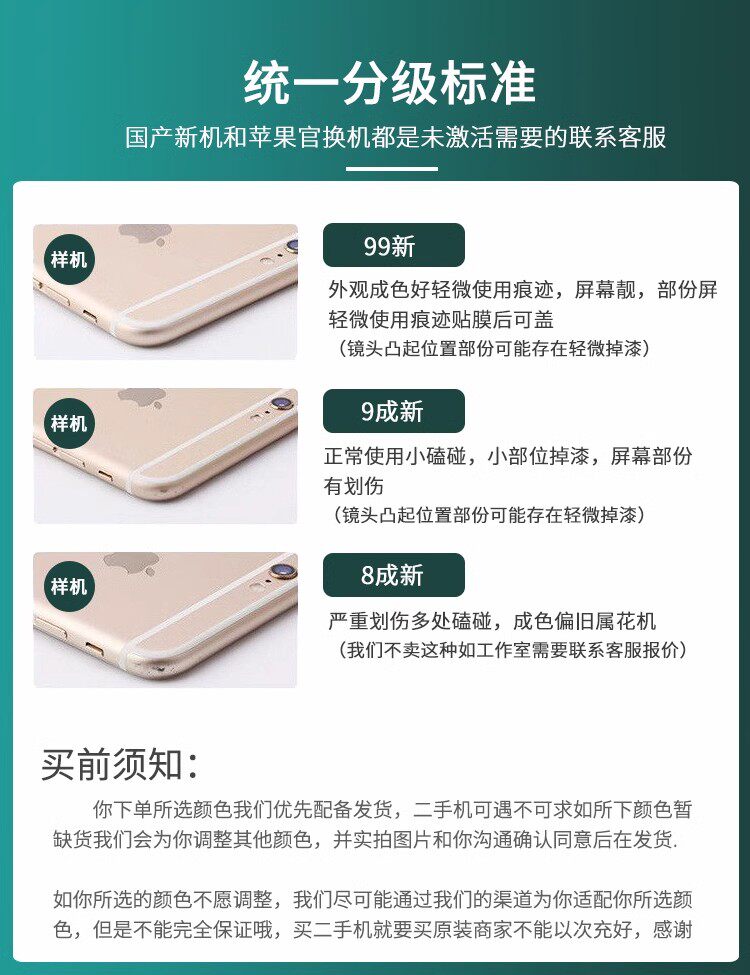 统一分级标准

国产新机和苹果官换机都是未激活需要的联系客服

样机

99新

外观成色好轻微使用痕迹，屏幕靓，部份屏轻微使用痕迹贴膜后可盖
（镜头凸起位置部份可能存在轻微掉漆）

样机

9成新

正常使用小磕碰，小部位掉漆，屏幕部份有划伤
（镜头凸起位置部份可能存在轻微掉漆）

样机

8成新

严重划伤多处磕碰，成色偏旧属花机
（我们不卖这种如工作室需要联系客服报价）

买前须知：

你下单所选颜色我们优先配备发货，二手机可遇不可求如所下颜色暂缺货我们会为你调整其他颜色，并实拍图片和你沟通确认同意后在发货.

如你所选的颜色不愿调整，我们尽可能通过我们的渠道为你适配你所选颜色，但是不能完全保证哦，买二手机就要买原装商家不能以次充好，感谢