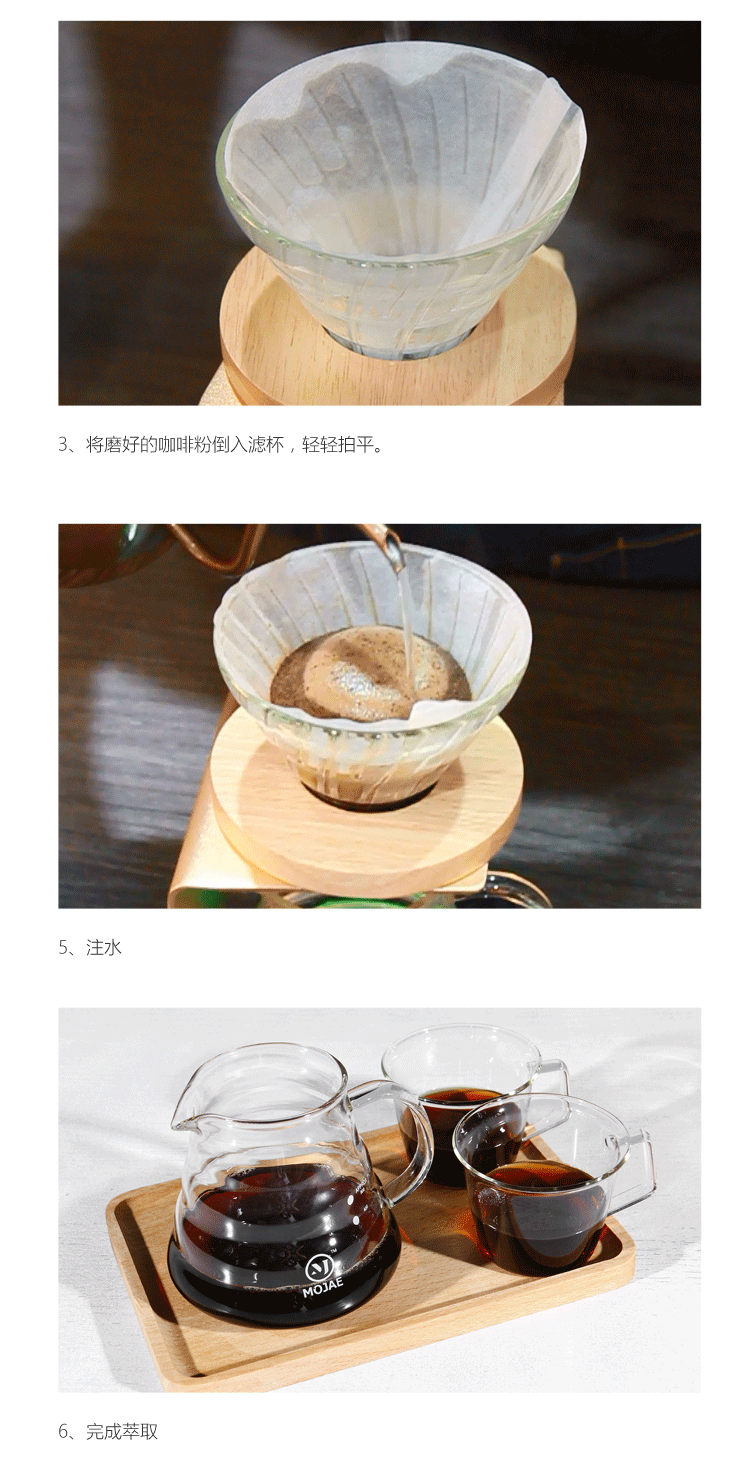 3、将磨好的咖啡粉倒入滤杯，轻轻拍平。

5、注水

MOJAE

6、完成萃取