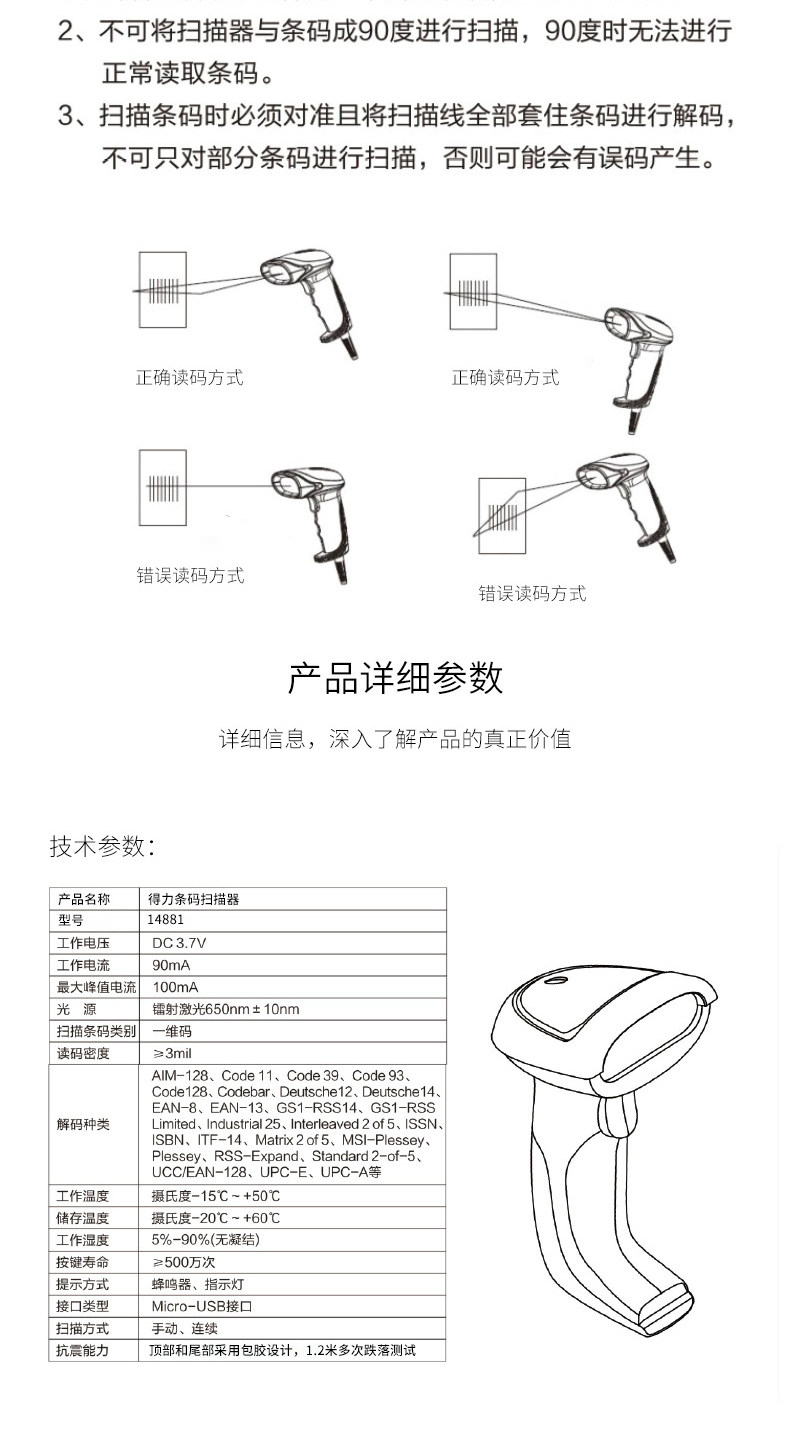 2、不可将扫描器与条码成90度进行扫描，90度时无法进行正常读取条码。

3、扫描条码时必须对准且将扫描线全部套住条码进行解码，不可只对部分条码进行扫描，否则可能会有误码产生。

正确读码方式

正确读码方式

错误读码方式

错误读码方式

产品详细参数

详细信息，深入了解产品的真正价值

技术参数：

| 产品名称 | 得力条码扫描器 |
|---|---|
| 型号 | 14881 |
| 工作电压 | DC 3.7V |
| 工作电流 | 90mA |
| 最大峰值电流 | 100mA |
| 光　源 | 镭射激光650nm ± 10nm |
| 扫描条码类别 | 一维码 |
| 读码密度 | ≥3mil |
| 解码种类 | AIM-128、Code 11、Code 39、Code 93、Code128、Codebar、Deutsche12、Deutsche14、EAN-8、EAN-13、GS1-RSS14、GS1-RSS Limited、Industrial 25、Interleaved 2 of 5、ISSN、ISBN、ITF-14、Matrix 2 of 5、MSI-Plessey、Plessey、RSS-Expand、Standard 2-of-5、UCC/EAN-128、UPC-E、UPC-A等 |
| 工作温度 | 摄氏度-15℃ ~ +50℃ |
| 储存温度 | 摄氏度-20℃ ~ +60℃ |
| 工作湿度 | 5%-90%(无凝结) |
| 按键寿命 | ≥500万次 |
| 提示方式 | 蜂鸣器、指示灯 |
| 接口类型 | Micro-USB接口 |
| 扫描方式 | 手动、连续 |
| 抗震能力 | 顶部和尾部采用包胶设计，1.2米多次跌落测试 |