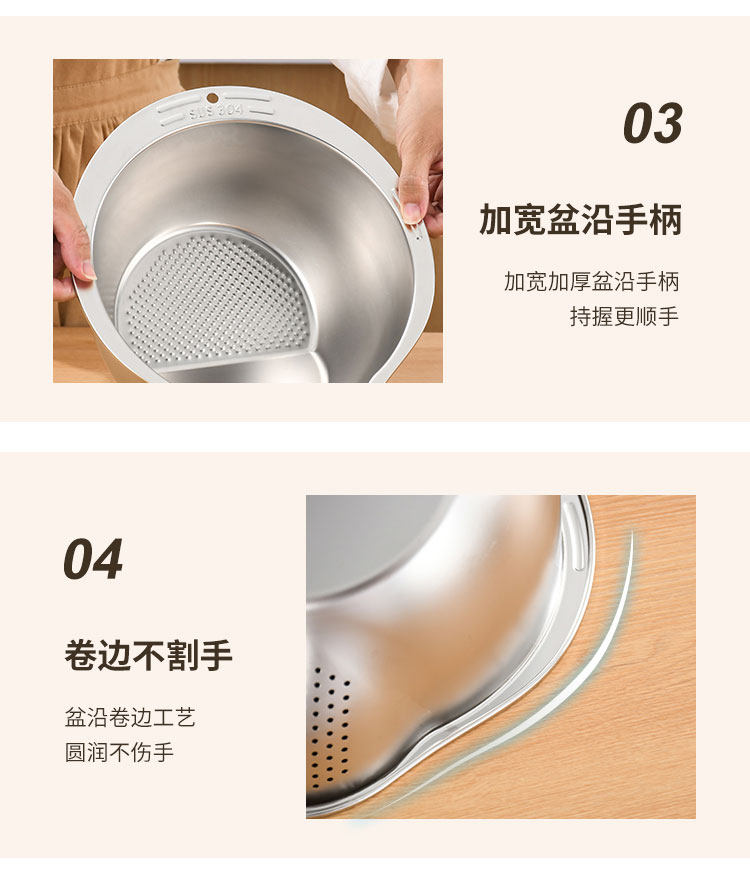 SUS 304

03

加宽盆沿手柄

加宽加厚盆沿手柄
持握更顺手

04

卷边不割手

盆沿卷边工艺
圆润不伤手