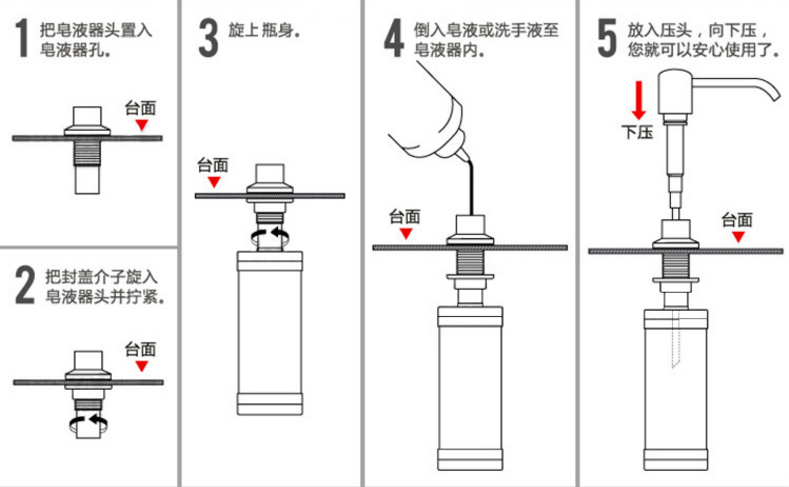 1 把皂液器头置入皂液器孔。

台面

2 把封盖介子旋入皂液器头并拧紧。

台面

3 旋上瓶身。

台面

4 倒入皂液或洗手液至皂液器内。

台面

5 放入压头，向下压，您就可以安心使用了。

下压

台面