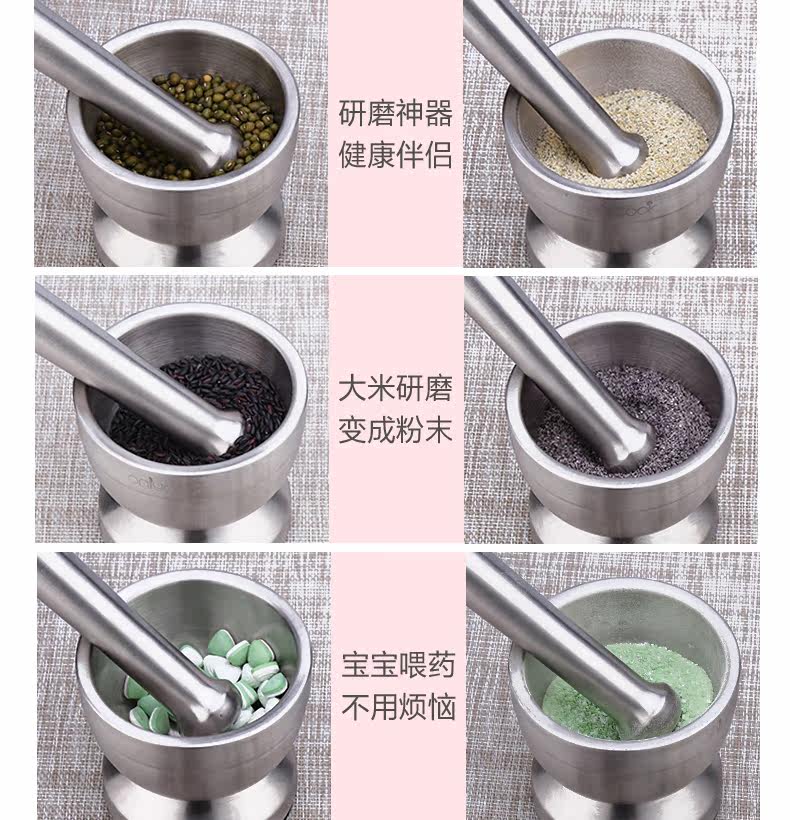 研磨神器
健康伴侣

大米研磨
变成粉末

宝宝喂药
不用烦恼