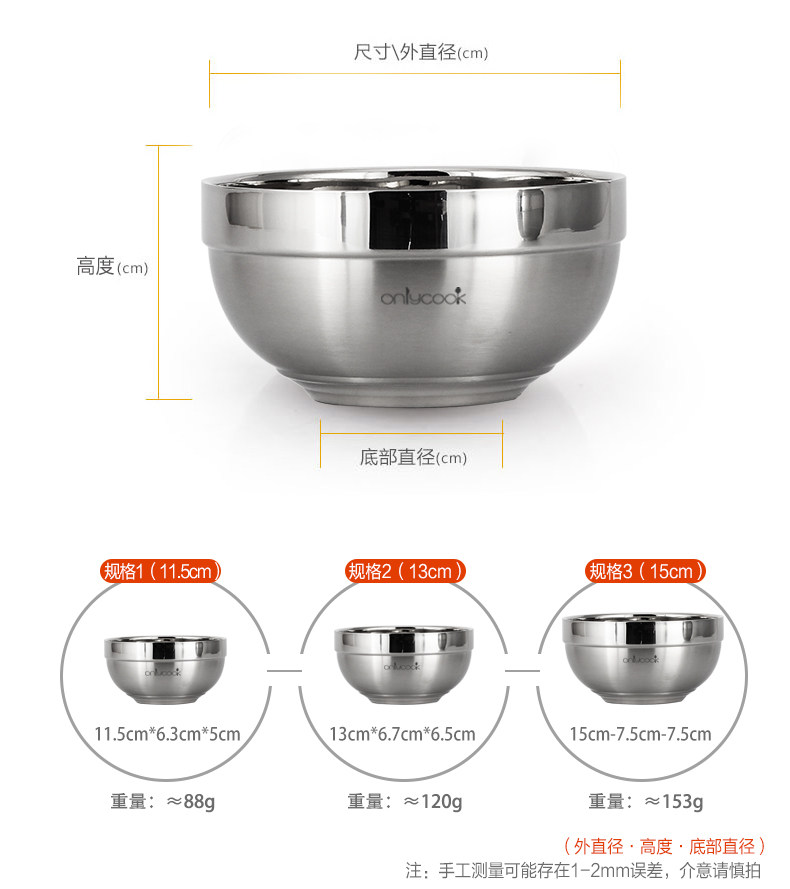 尺寸\外直径(cm)

高度(cm)

onlycook

底部直径(cm)

规格1（11.5cm）

onlycook

11.5cm*6.3cm*5cm

重量：≈88g

规格2（13cm）

onlycook

13cm*6.7cm*6.5cm

重量：≈120g

规格3（15cm）

onlycook

15cm-7.5cm-7.5cm

重量：≈153g

（外直径 · 高度 · 底部直径）

注：手工测量可能存在1-2mm误差，介意请慎拍