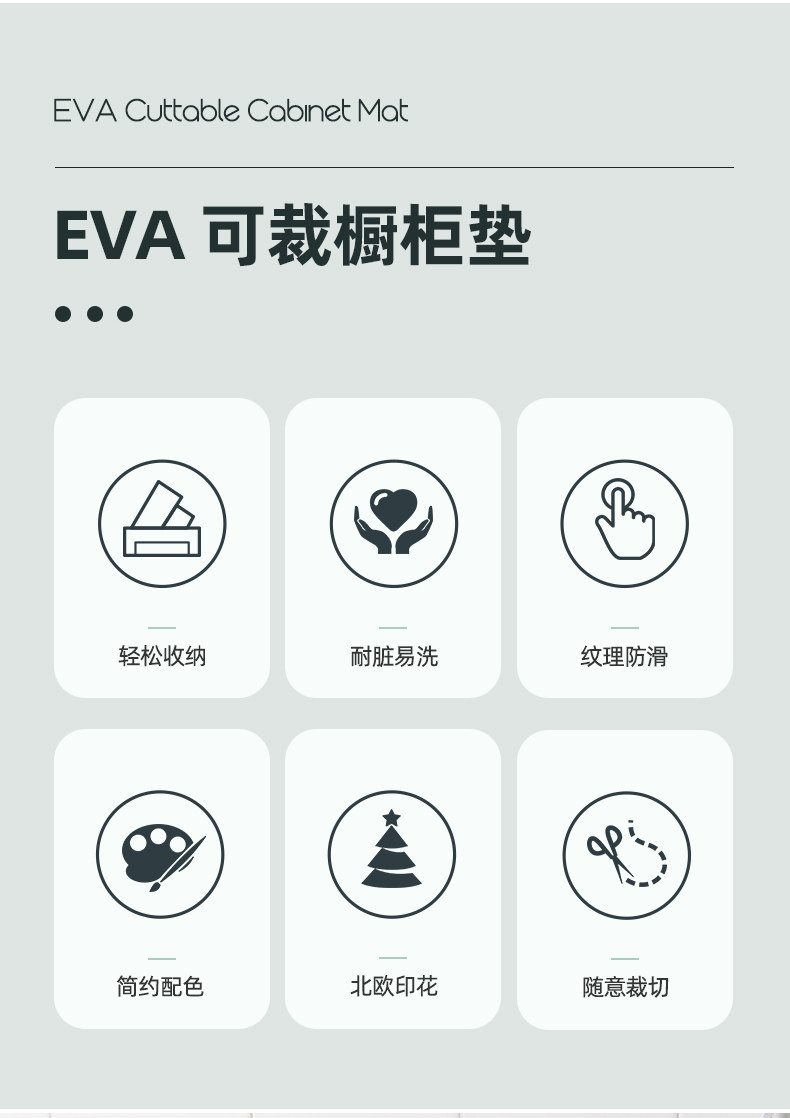 EVA Cuttable Cabinet Mat

EVA 可裁橱柜垫

轻松收纳

耐脏易洗

纹理防滑

简约配色

北欧印花

随意裁切