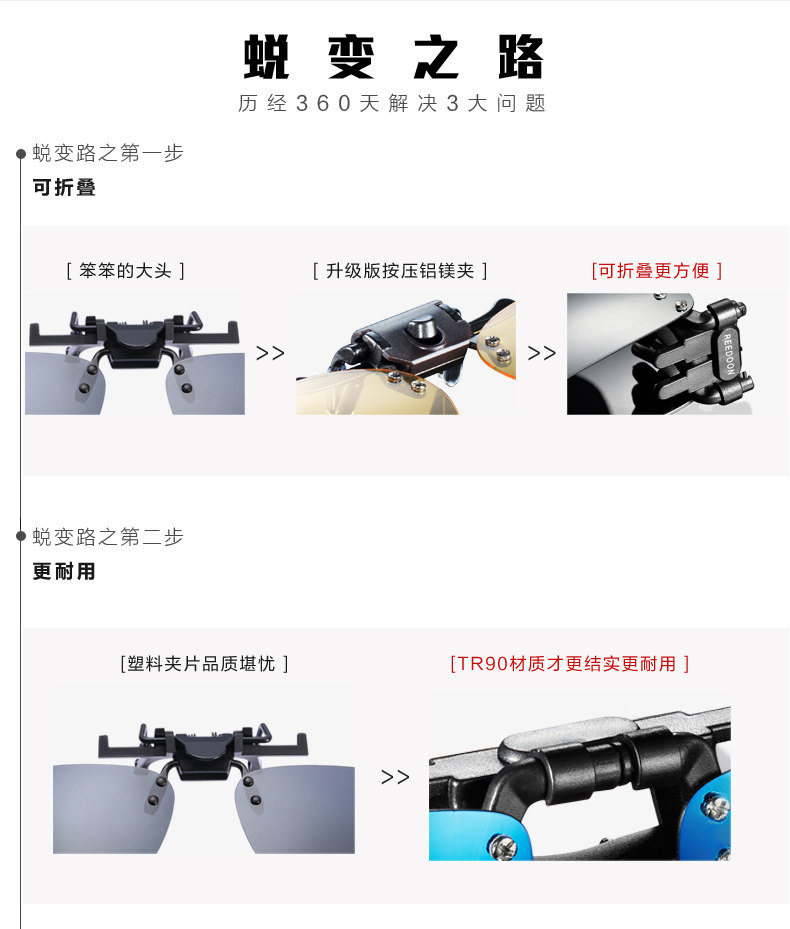 蜕变之路
历经360天解决3大问题

蜕变路之第一步
可折叠

[ 笨笨的大头 ]

>>

[ 升级版按压铝镁夹 ]

>>

[可折叠更方便 ]

REEDOON

蜕变路之第二步
更耐用

[塑料夹片品质堪忧 ]

>>

[TR90材质才更结实更耐用 ]