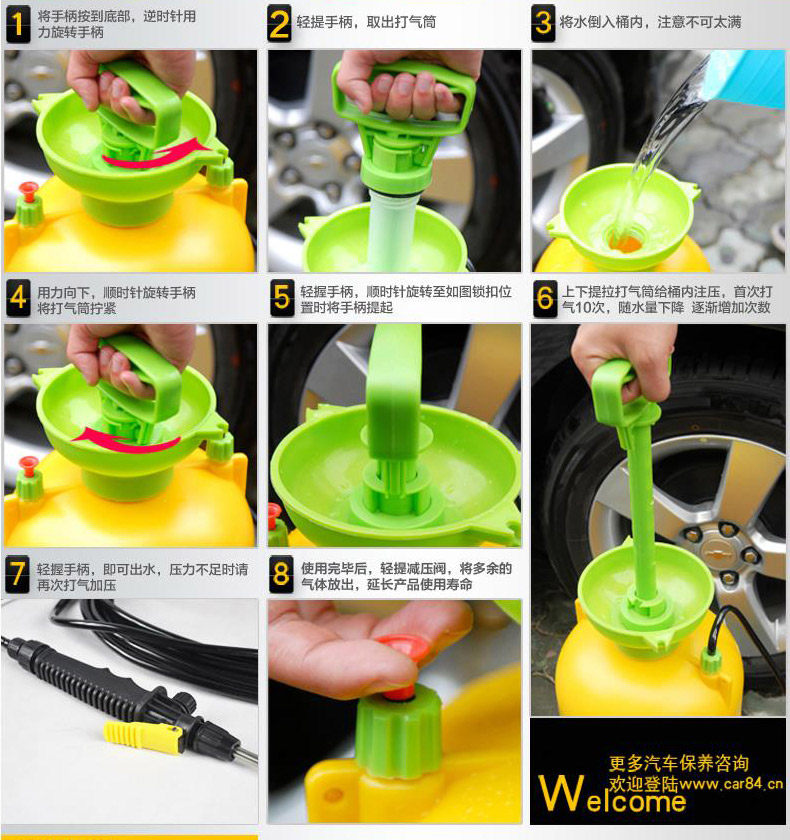 1 将手柄按到底部，逆时针用力旋转手柄

2 轻提手柄，取出打气筒

3 将水倒入桶内，注意不可太满

4 用力向下，顺时针旋转手柄将打气筒拧紧

5 轻握手柄，顺时针旋转至如图锁扣位置时将手柄提起

6 上下提拉打气筒给桶内注压，首次打气10次，随水量下降 逐渐增加次数

7 轻握手柄，即可出水，压力不足时请再次打气加压

8 使用完毕后，轻提减压阀，将多余的气体放出，延长产品使用寿命

更多汽车保养咨询
欢迎登陆www.car84.cn
Welcome