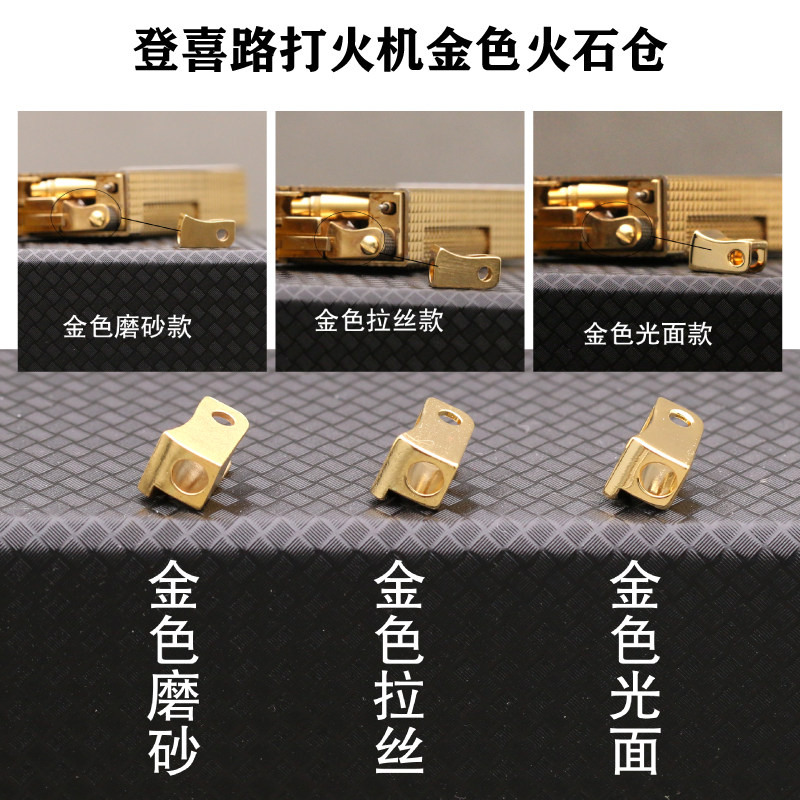 登喜路打火机金色火石仓

金色磨砂款

金色拉丝款

金色光面款

金色磨砂

金色拉丝

金色光面