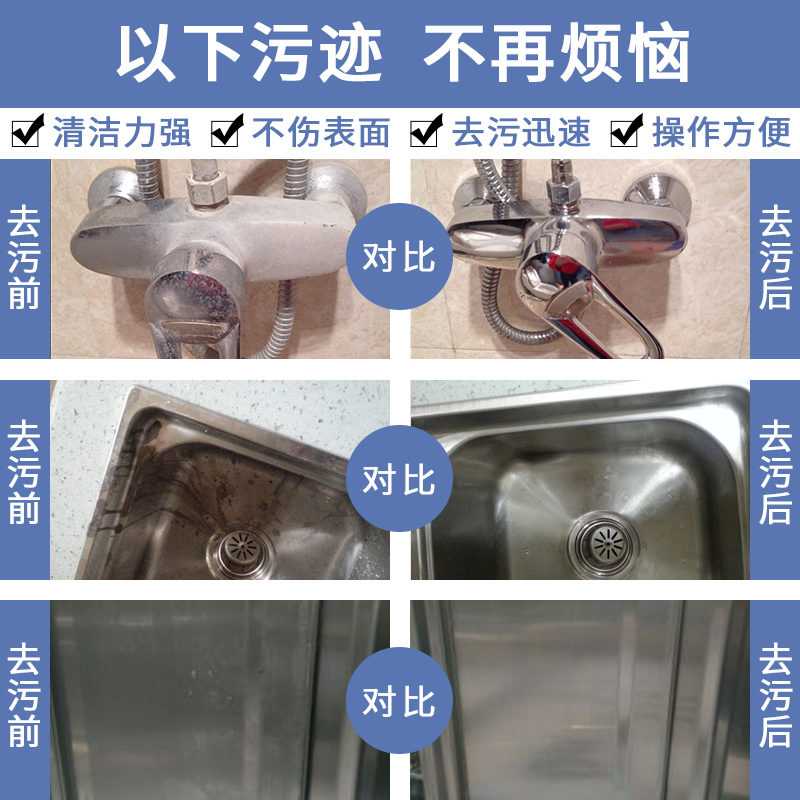 以下污迹 不再烦恼

清洁力强 不伤表面 去污迅速 操作方便

去污前

对比

去污后

去污前

对比

去污后

去污前

对比

去污后