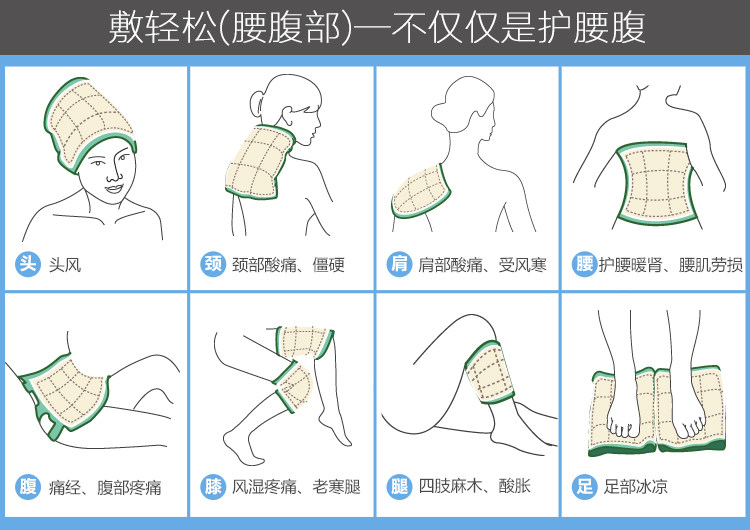 敷轻松(腰腹部)—不仅仅是护腰腹

头 头风

颈 颈部酸痛、僵硬

肩 肩部酸痛、受风寒

腰 护腰暖肾、腰肌劳损

腹 痛经、腹部疼痛

膝 风湿疼痛、老寒腿

腿 四肢麻木、酸胀

足 足部冰凉