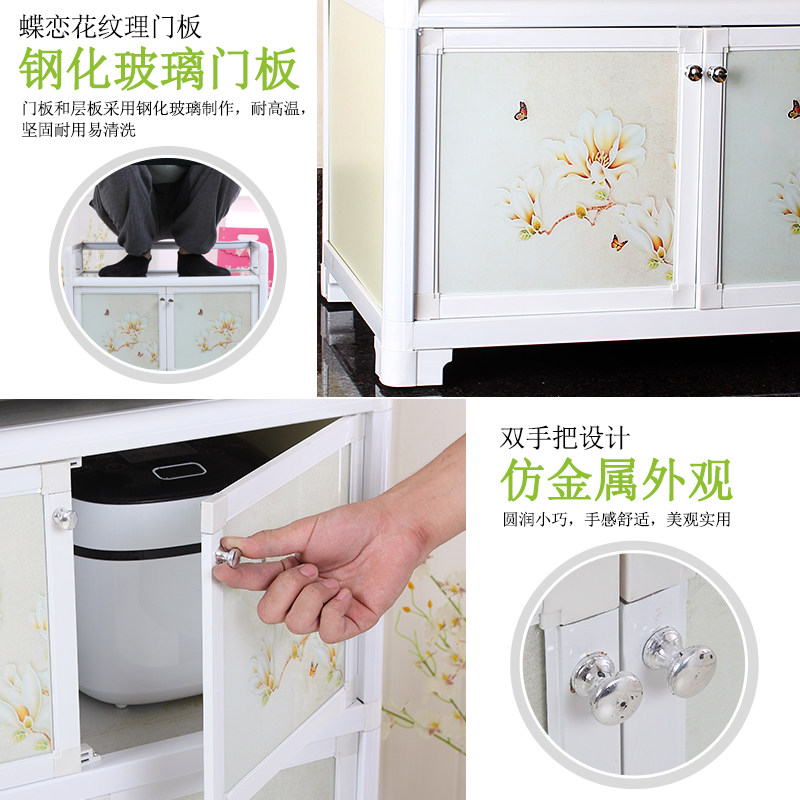 蝶恋花纹理门板

钢化玻璃门板

门板和层板采用钢化玻璃制作，耐高温，坚固耐用易清洗

双手把设计

仿金属外观

圆润小巧，手感舒适，美观实用