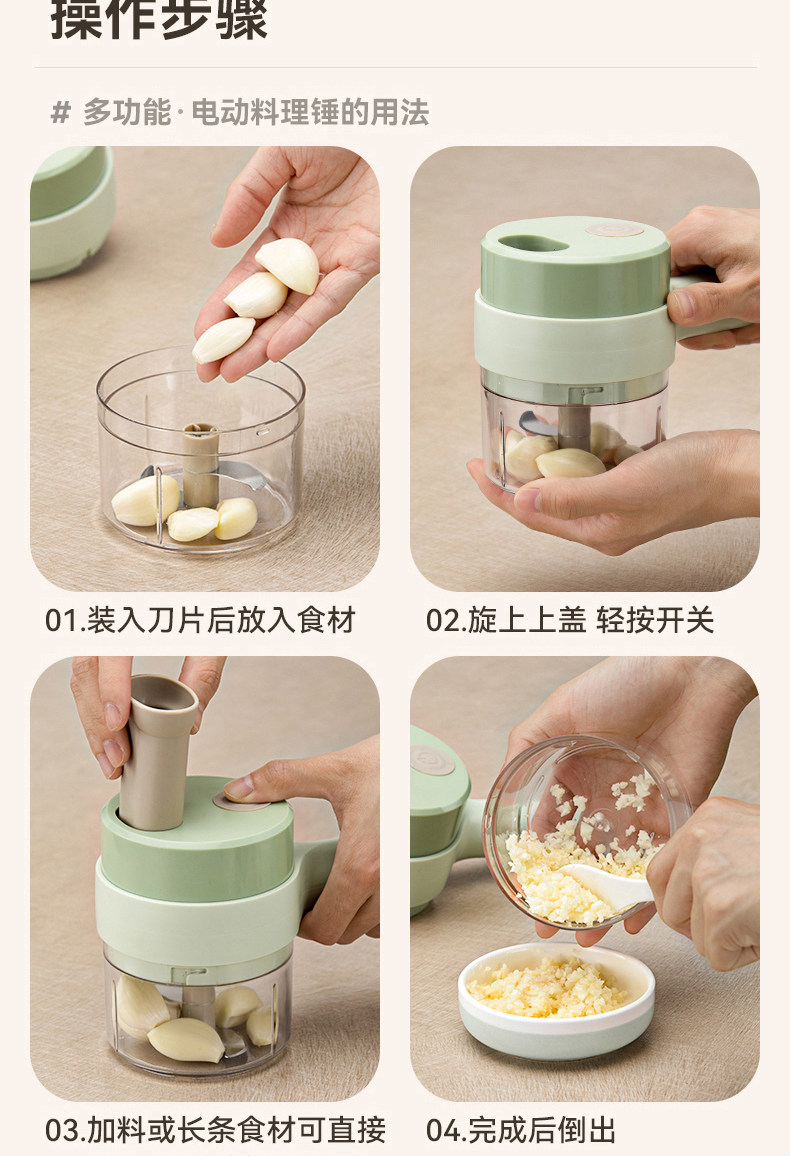 操作步骤

# 多功能·电动料理锤的用法

01.装入刀片后放入食材

02.旋上上盖 轻按开关

03.加料或长条食材可直接

04.完成后倒出