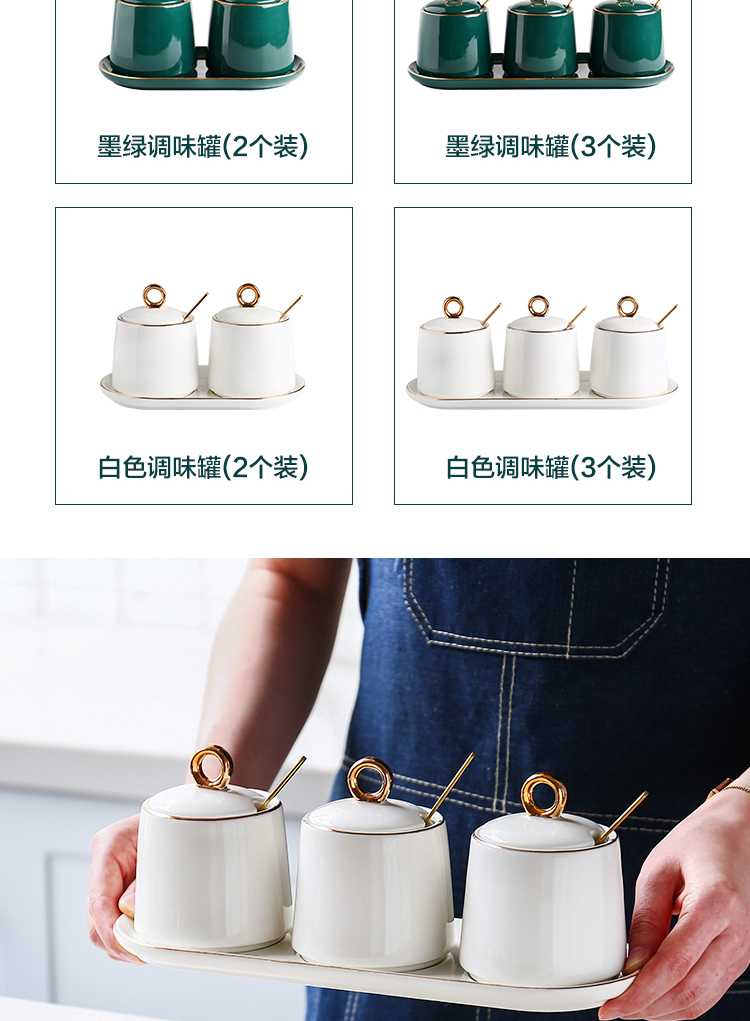 墨绿调味罐(2个装)

墨绿调味罐(3个装)

白色调味罐(2个装)

白色调味罐(3个装)