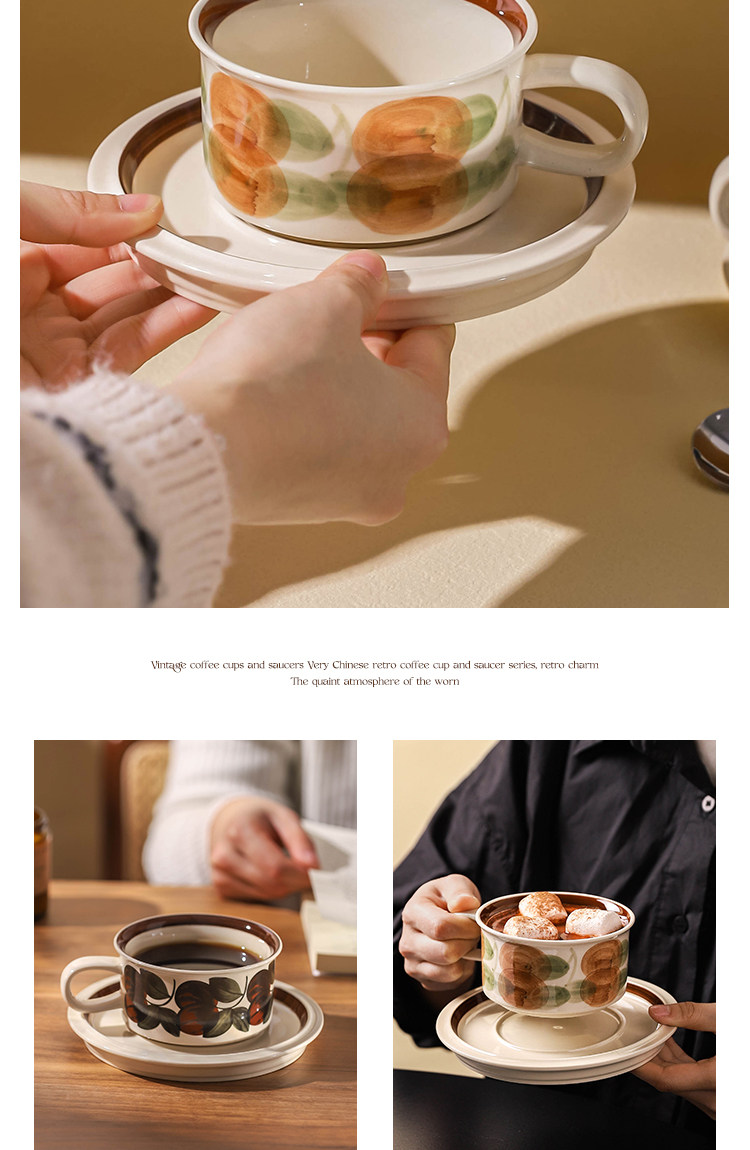 Vintage coffee cups and saucers Very Chinese retro coffee cup and saucer series, retro charm
The quaint atmosphere of the worn