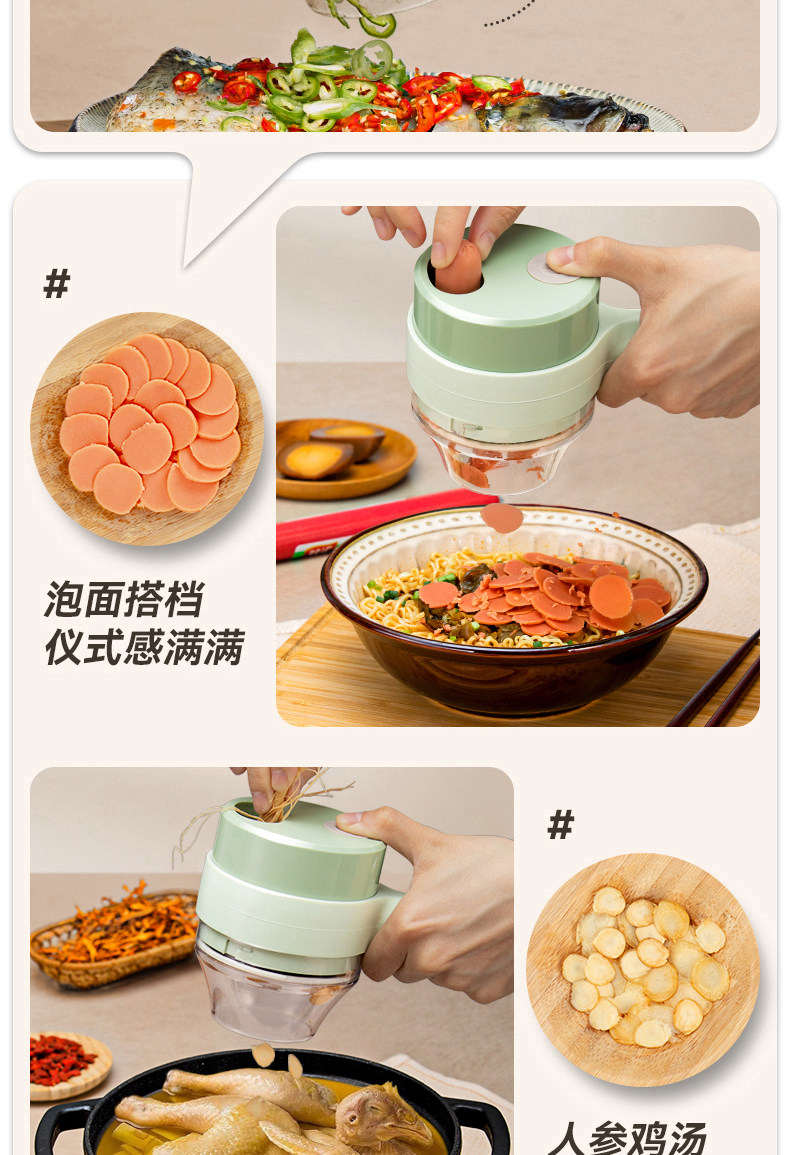 #

泡面搭档
仪式感满满

#

人参鸡汤