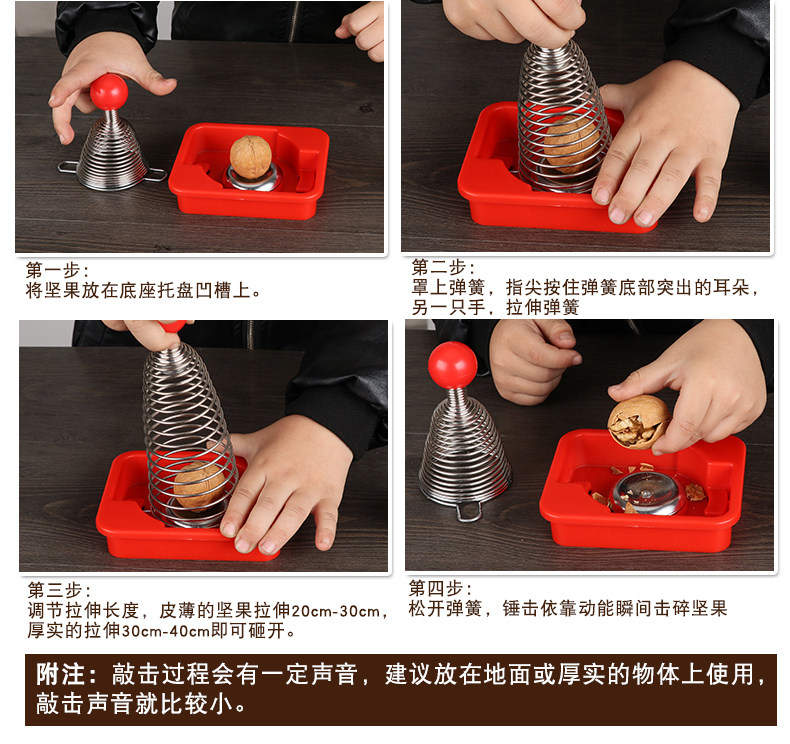 第一步：
将坚果放在底座托盘凹槽上。

第二步：
罩上弹簧，指尖按住弹簧底部突出的耳朵，另一只手，拉伸弹簧

第三步：
调节拉伸长度，皮薄的坚果拉伸20cm-30cm，厚实的拉伸30cm-40cm即可砸开。

第四步：
松开弹簧，锤击依靠动能瞬间击碎坚果

附注：敲击过程会有一定声音，建议放在地面或厚实的物体上使用，敲击声音就比较小。