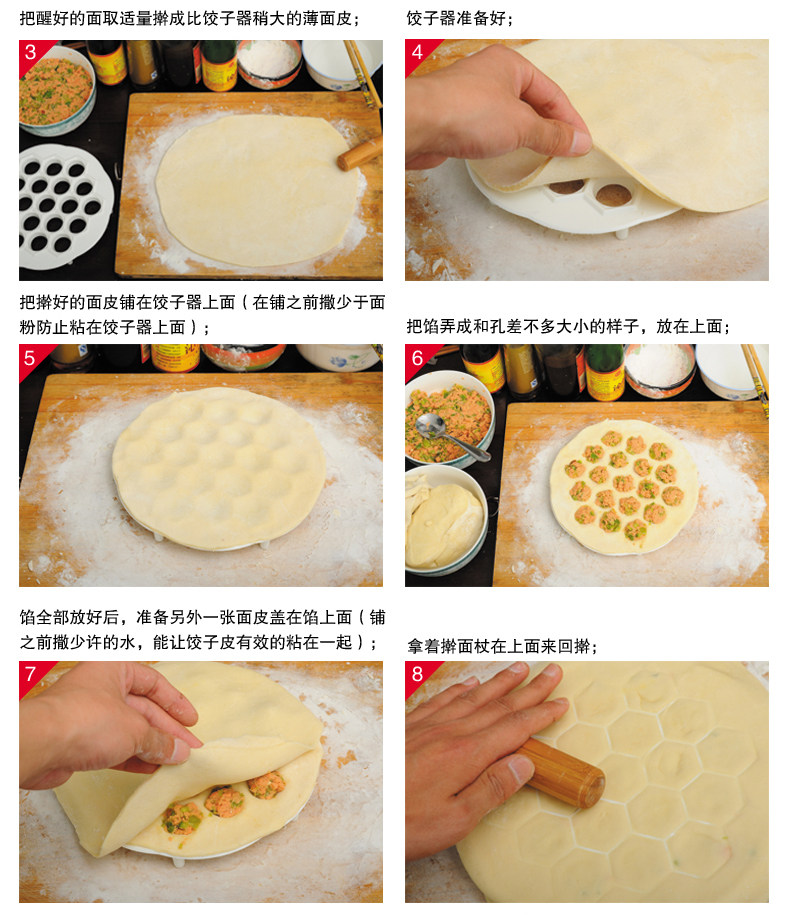 把醒好的面取适量擀成比饺子器稍大的薄面皮；

3

饺子器准备好；

4

把擀好的面皮铺在饺子器上面（在铺之前撒少于面粉防止粘在饺子器上面）；

5

把馅弄成和孔差不多大小的样子，放在上面；

6

馅全部放好后，准备另外一张面皮盖在馅上面（铺之前撒少许的水，能让饺子皮有效的粘在一起）；

7

拿着擀面杖在上面来回擀；

8