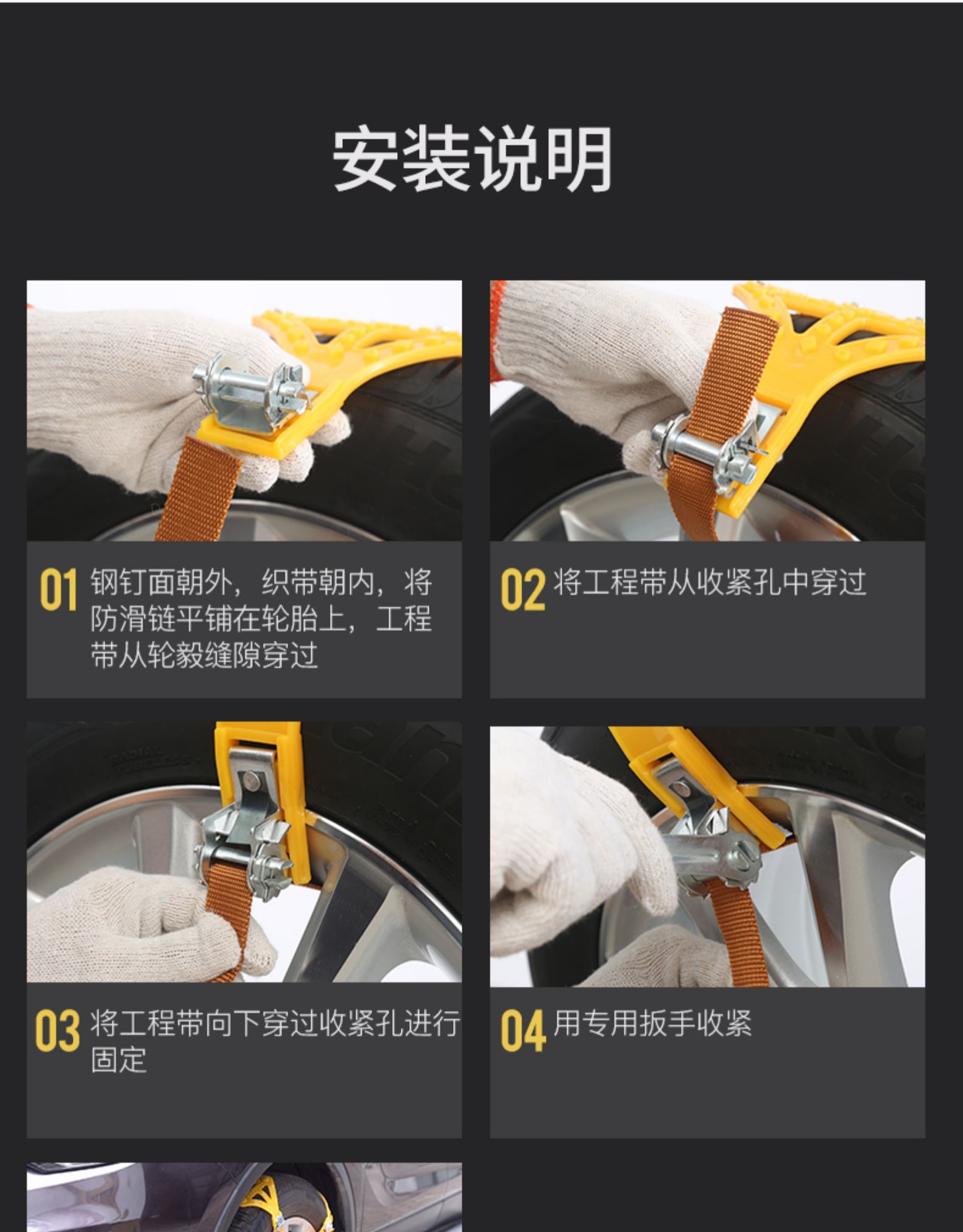 安装说明

01 钢钉面朝外，织带朝内，将防滑链平铺在轮胎上，工程带从轮毂缝隙穿过

02 将工程带从收紧孔中穿过

03 将工程带向下穿过收紧孔进行固定

04 用专用扳手收紧