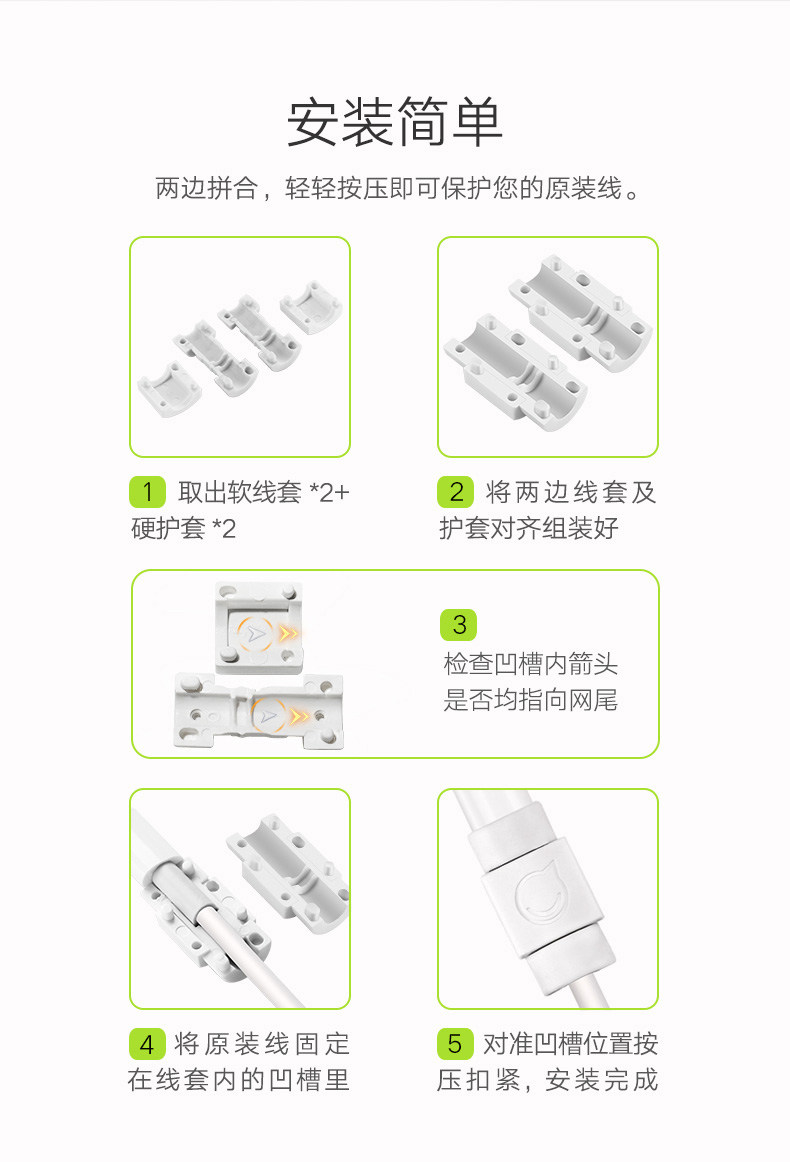 安装简单

两边拼合，轻轻按压即可保护您的原装线。

1 取出软线套 *2+ 硬护套 *2

2 将两边线套及护套对齐组装好

3 检查凹槽内箭头是否均指向网尾

4 将原装线固定在线套内的凹槽里

5 对准凹槽位置按压扣紧，安装完成