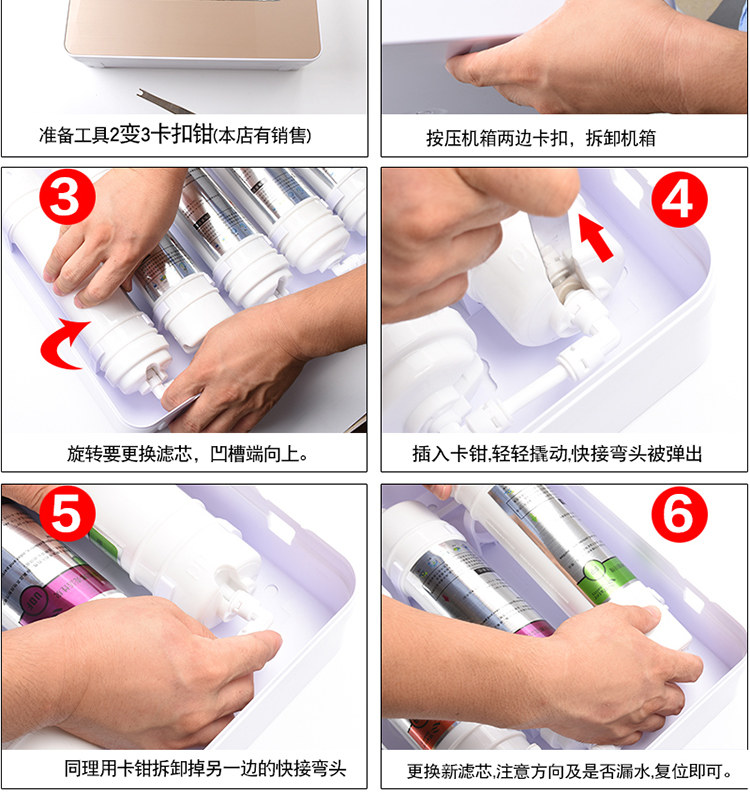 准备工具2变3卡扣钳(本店有销售)

按压机箱两边卡扣，拆卸机箱

3

旋转要更换滤芯，凹槽端向上。

4

插入卡钳,轻轻撬动,快接弯头被弹出

5

同理用卡钳拆卸掉另一边的快接弯头

6

更换新滤芯,注意方向及是否漏水,复位即可。