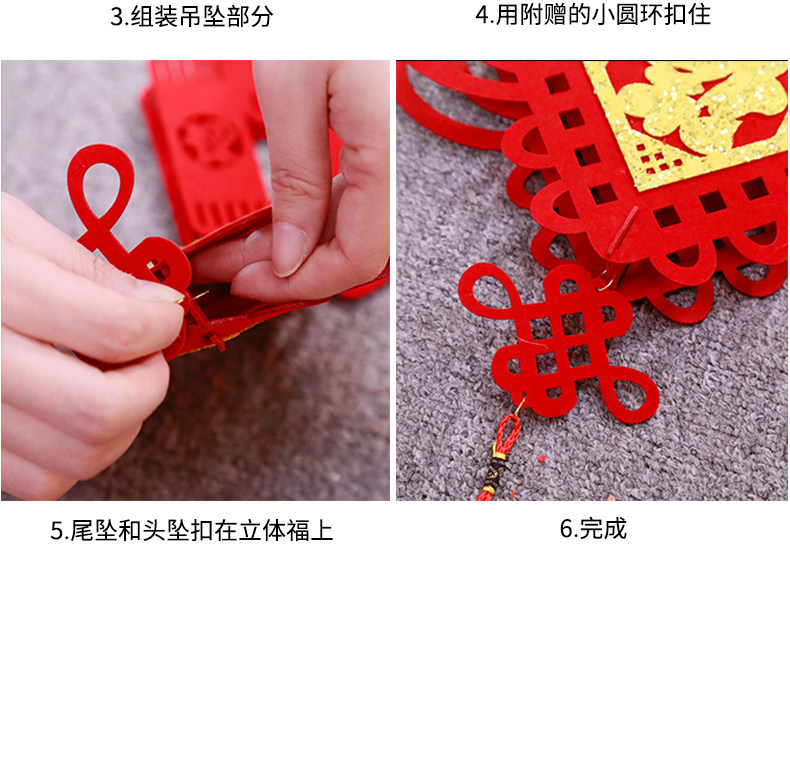 3.组装吊坠部分

4.用附赠的小圆环扣住

5.尾坠和头坠扣在立体福上

6.完成