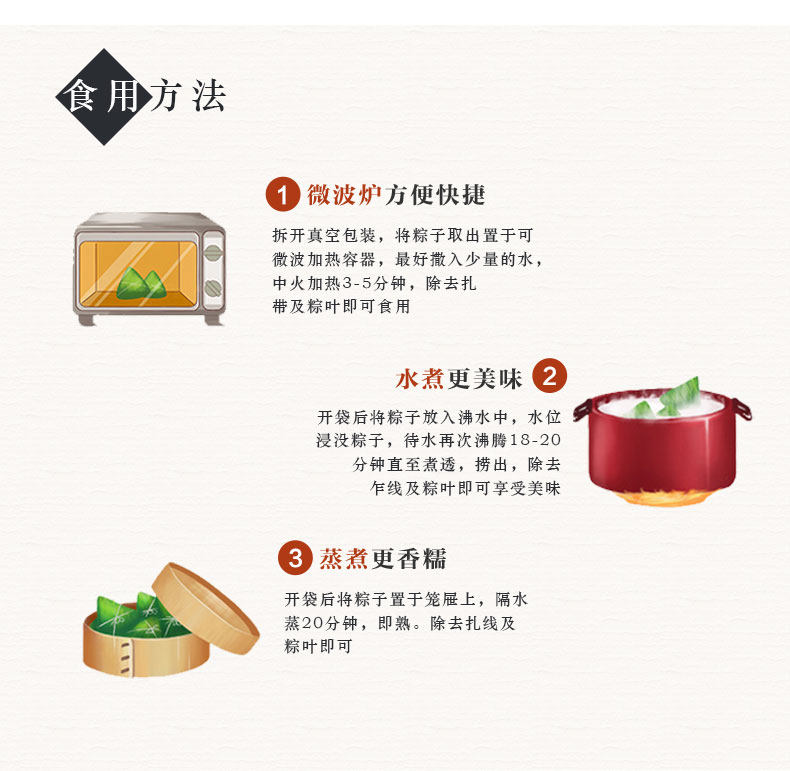 食用方法

1 微波炉方便快捷

拆开真空包装，将粽子取出置于可微波加热容器，最好撒入少量的水，中火加热3-5分钟，除去扎带及粽叶即可食用

水煮更美味 2

开袋后将粽子放入沸水中，水位浸没粽子，待水再次沸腾18-20分钟直至煮透，捞出，除去乍线及粽叶即可享受美味

3 蒸煮更香糯

开袋后将粽子置于笼屉上，隔水蒸20分钟，即熟。除去扎线及粽叶即可