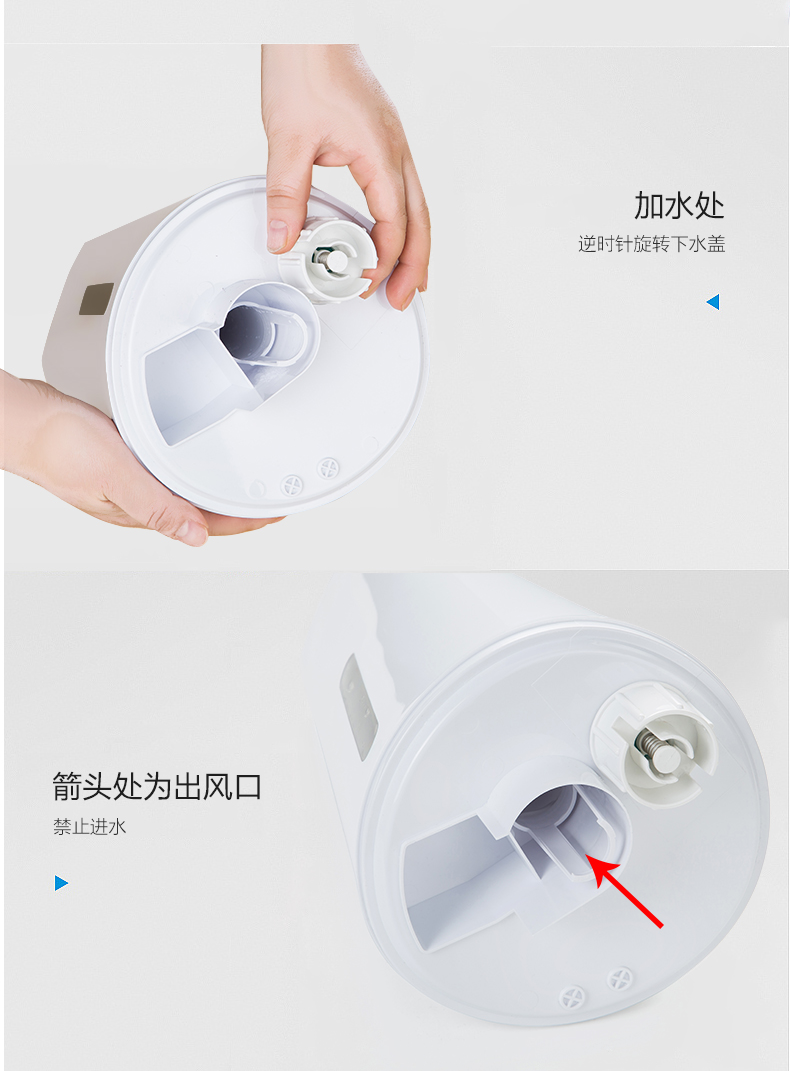 加水处
逆时针旋转下水盖

箭头处为出风口
禁止进水