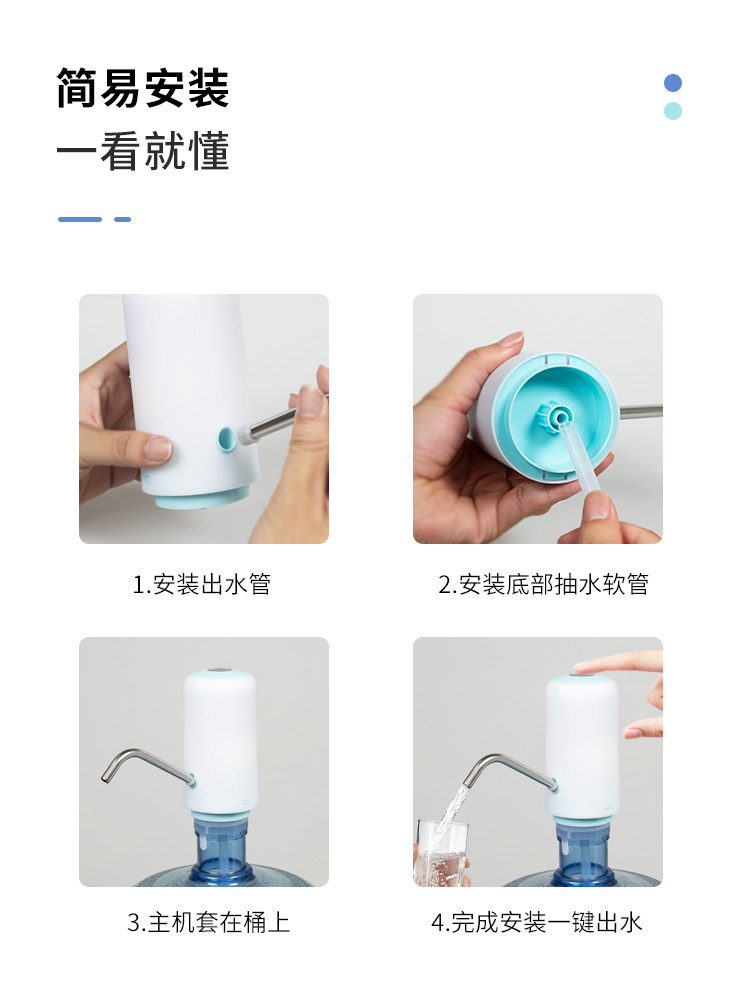 简易安装
一看就懂

1.安装出水管

2.安装底部抽水软管

3.主机套在桶上

4.完成安装一键出水