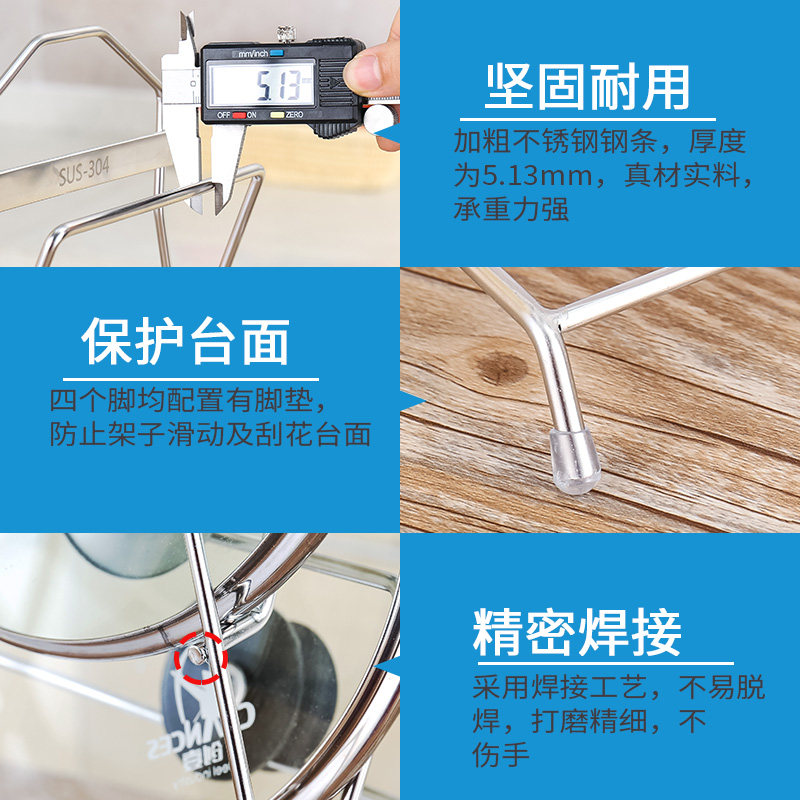 mm/inch
5.13
OFF ON ZERO
SUS-304

坚固耐用
加粗不锈钢钢条，厚度为5.13mm，真材实料，承重力强

保护台面
四个脚均配置有脚垫，防止架子滑动及刮花台面

精密焊接
采用焊接工艺，不易脱焊，打磨精细，不伤手