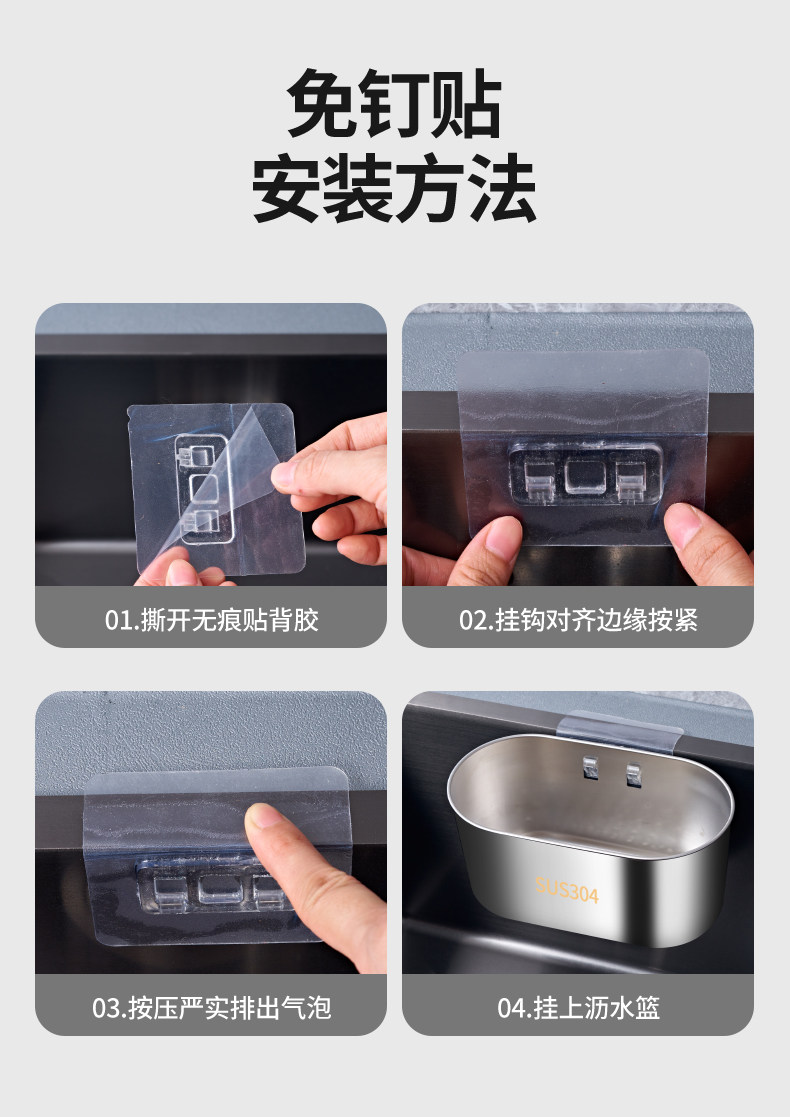 免钉贴
安装方法

01.撕开无痕贴背胶

02.挂钩对齐边缘按紧

03.按压严实排出气泡

SUS304

04.挂上沥水篮