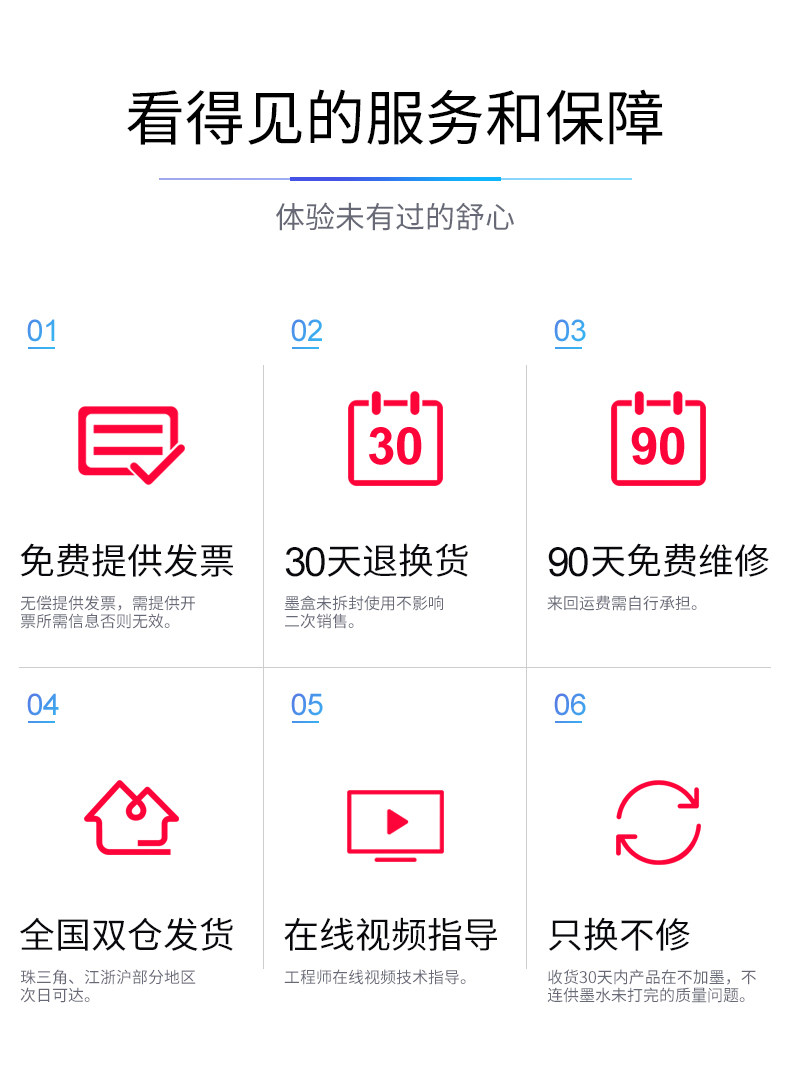 看得见的服务和保障

体验未有过的舒心

01

免费提供发票

无偿提供发票，需提供开票所需信息否则无效。

02

30

30天退换货

墨盒未拆封使用不影响二次销售。

03

90

90天免费维修

来回运费需自行承担。

04

全国双仓发货

珠三角、江浙沪部分地区次日可达。

05

在线视频指导

工程师在线视频技术指导。

06

只换不修

收货30天内产品在不加墨，不连供墨水未打完的质量问题。