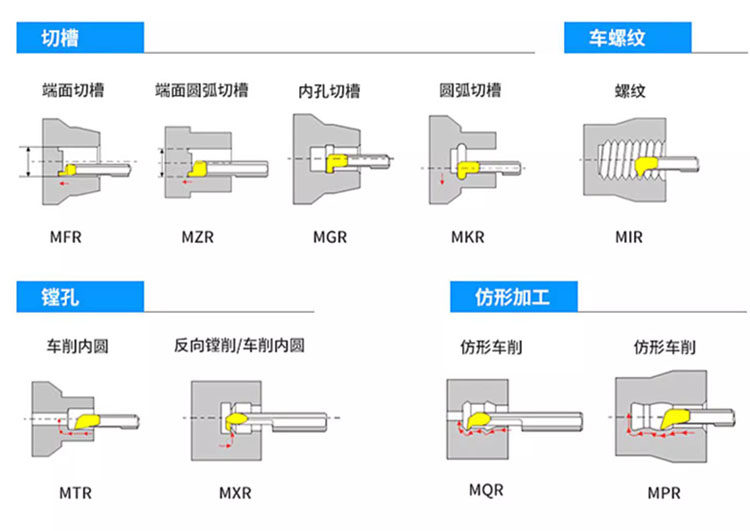 切槽

端面切槽

MFR

端面圆弧切槽

MZR

内孔切槽

MGR

圆弧切槽

MKR

车螺纹

螺纹

MIR

镗孔

车削内圆

MTR

反向镗削/车削内圆

MXR

仿形加工

仿形车削

MQR

仿形车削

MPR