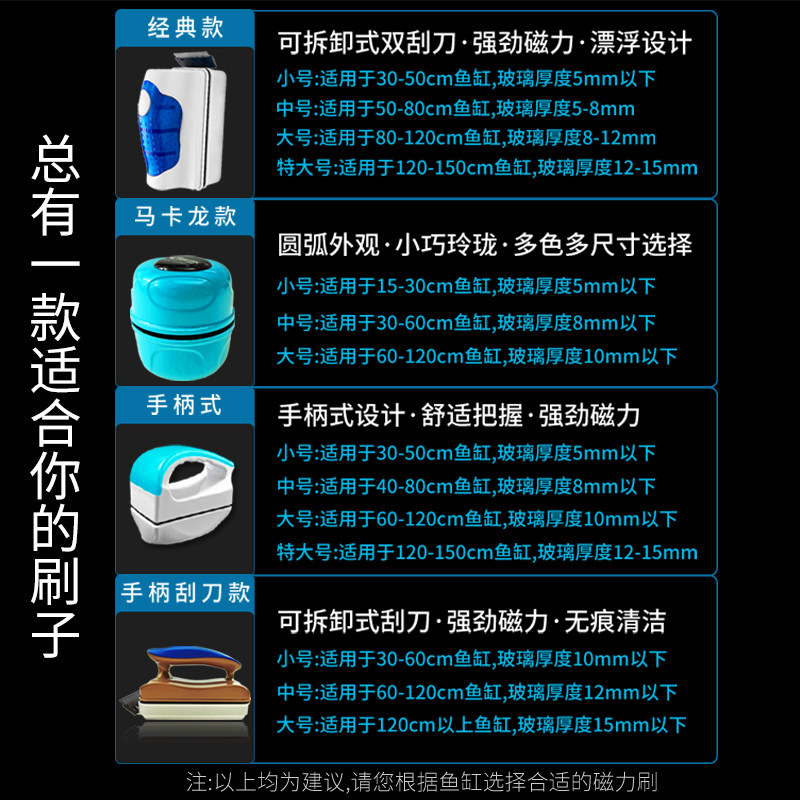 总有一款适合你的刷子

经典款

可拆卸式双刮刀·强劲磁力·漂浮设计

小号:适用于30-50cm鱼缸,玻璃厚度5mm以下
中号:适用于50-80cm鱼缸,玻璃厚度5-8mm
大号:适用于80-120cm鱼缸,玻璃厚度8-12mm
特大号:适用于120-150cm鱼缸,玻璃厚度12-15mm

马卡龙款

圆弧外观·小巧玲珑·多色多尺寸选择

小号:适用于15-30cm鱼缸,玻璃厚度5mm以下
中号:适用于30-60cm鱼缸,玻璃厚度8mm以下
大号:适用于60-120cm鱼缸,玻璃厚度10mm以下

手柄式

手柄式设计·舒适把握·强劲磁力

小号:适用于30-50cm鱼缸,玻璃厚度5mm以下
中号:适用于40-80cm鱼缸,玻璃厚度8mm以下
大号:适用于60-120cm鱼缸,玻璃厚度10mm以下
特大号:适用于120-150cm鱼缸,玻璃厚度12-15mm

手柄刮刀款

可拆卸式刮刀·强劲磁力·无痕清洁

小号:适用于30-60cm鱼缸,玻璃厚度10mm以下
中号:适用于60-120cm鱼缸,玻璃厚度12mm以下
大号:适用于120cm以上鱼缸,玻璃厚度15mm以下

注:以上均为建议,请您根据鱼缸选择合适的磁力刷