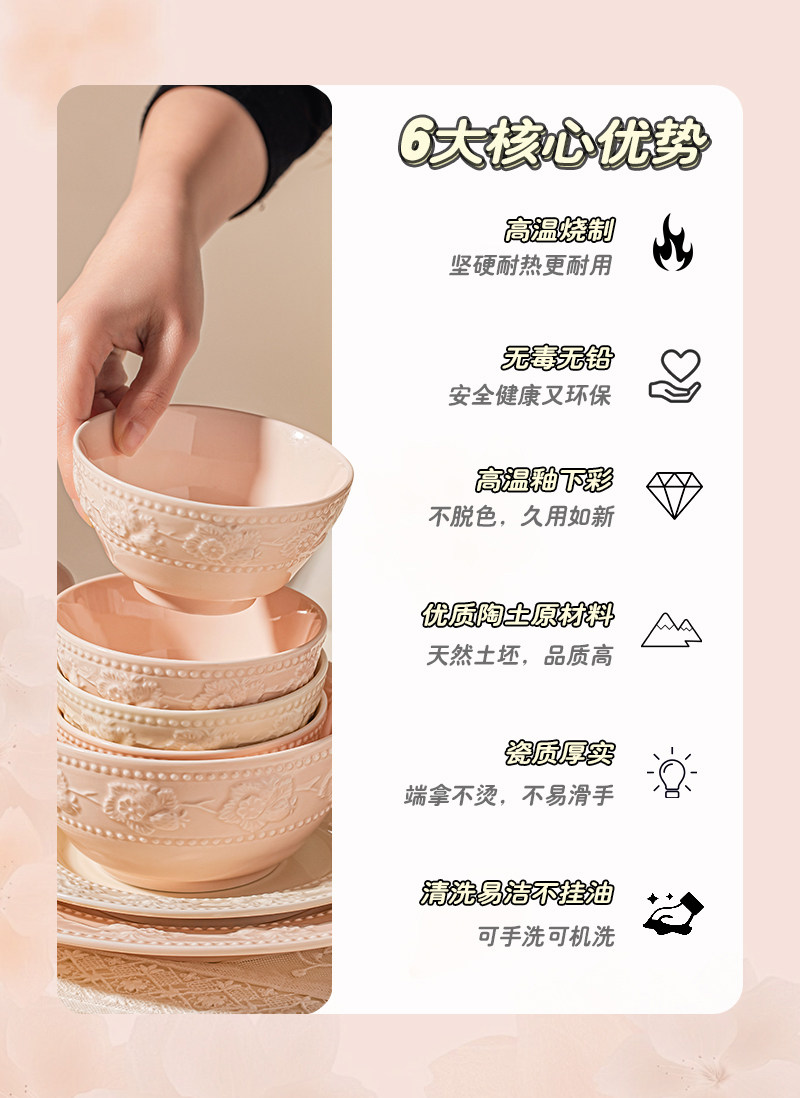 6大核心优势

高温烧制
坚硬耐热更耐用

无毒无铅
安全健康又环保

高温釉下彩
不脱色，久用如新

优质陶土原材料
天然土坯，品质高

瓷质厚实
端拿不烫，不易滑手

清洗易洁不挂油
可手洗可机洗