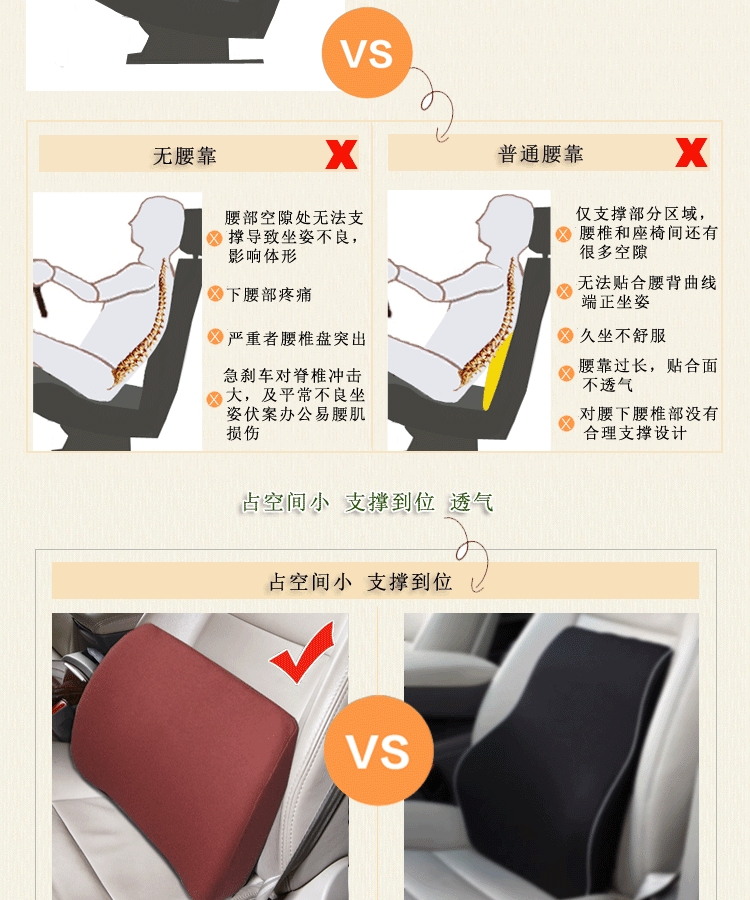 VS

无腰靠

腰部空隙处无法支撑导致坐姿不良，影响体形

下腰部疼痛

严重者腰椎盘突出

急刹车对脊椎冲击大，及平常不良坐姿伏案办公易腰肌损伤

普通腰靠

仅支撑部分区域，腰椎和座椅间还有很多空隙

无法贴合腰背曲线端正坐姿

久坐不舒服

腰靠过长，贴合面不透气

对腰下腰椎部没有合理支撑设计

占空间小 支撑到位 透气

占空间小 支撑到位

VS