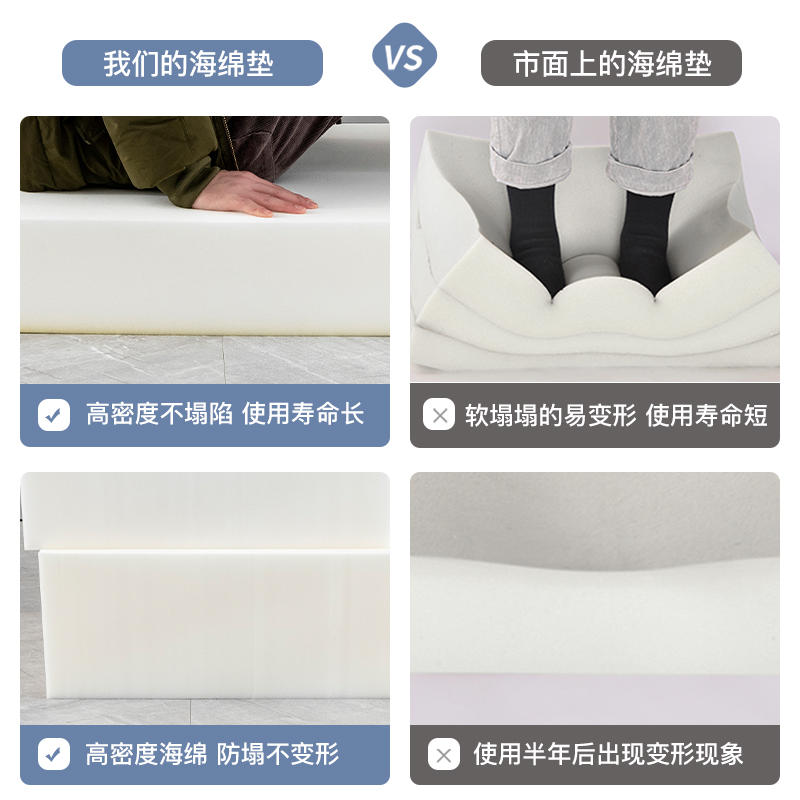 我们的海绵垫

VS

市面上的海绵垫

高密度不塌陷 使用寿命长

软塌塌的易变形 使用寿命短

高密度海绵 防塌不变形

使用半年后出现变形现象