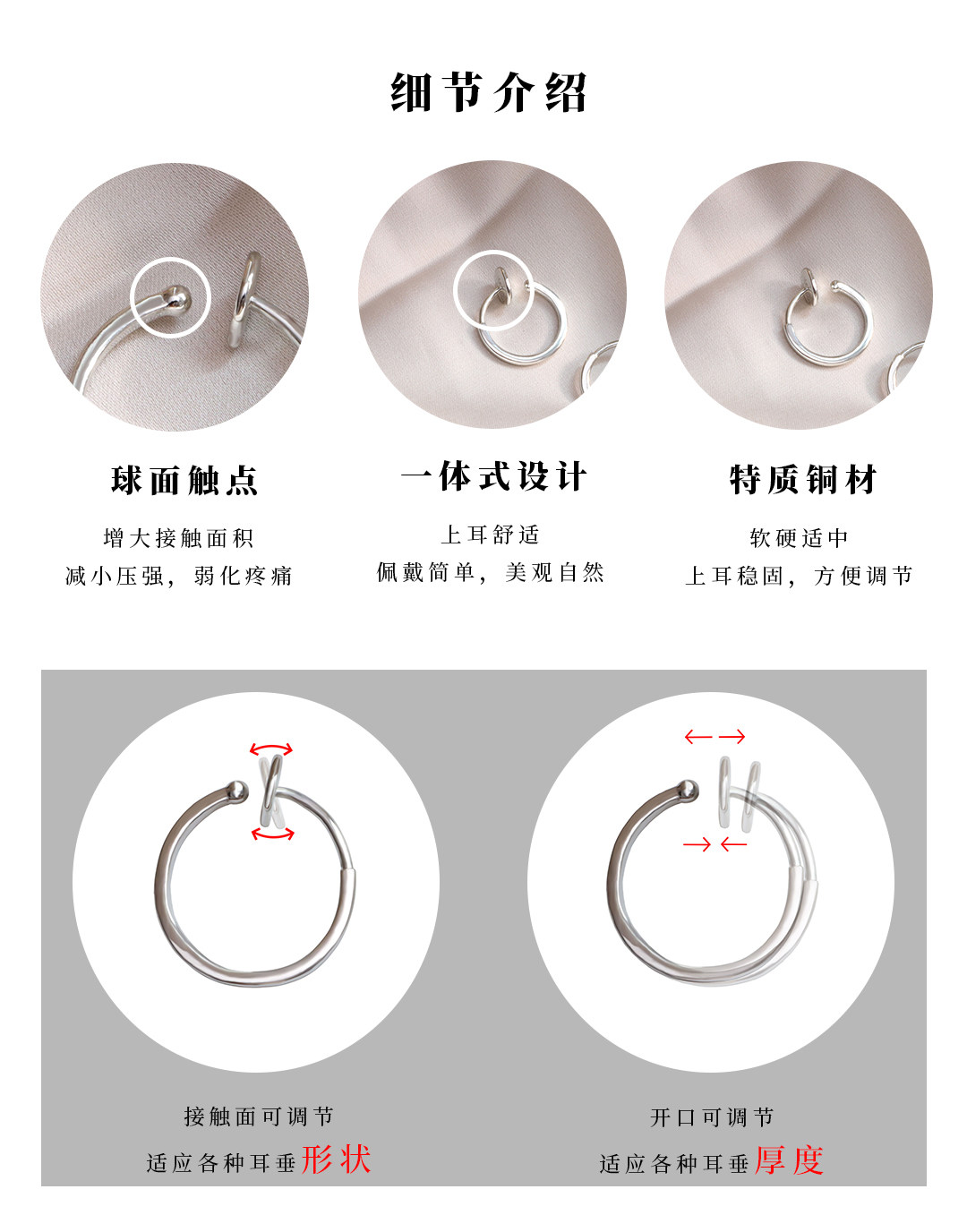 细节介绍

球面触点

增大接触面积
减小压强，弱化疼痛

一体式设计

上耳舒适
佩戴简单，美观自然

特质铜材

软硬适中
上耳稳固，方便调节

接触面可调节
适应各种耳垂形状

开口可调节
适应各种耳垂厚度