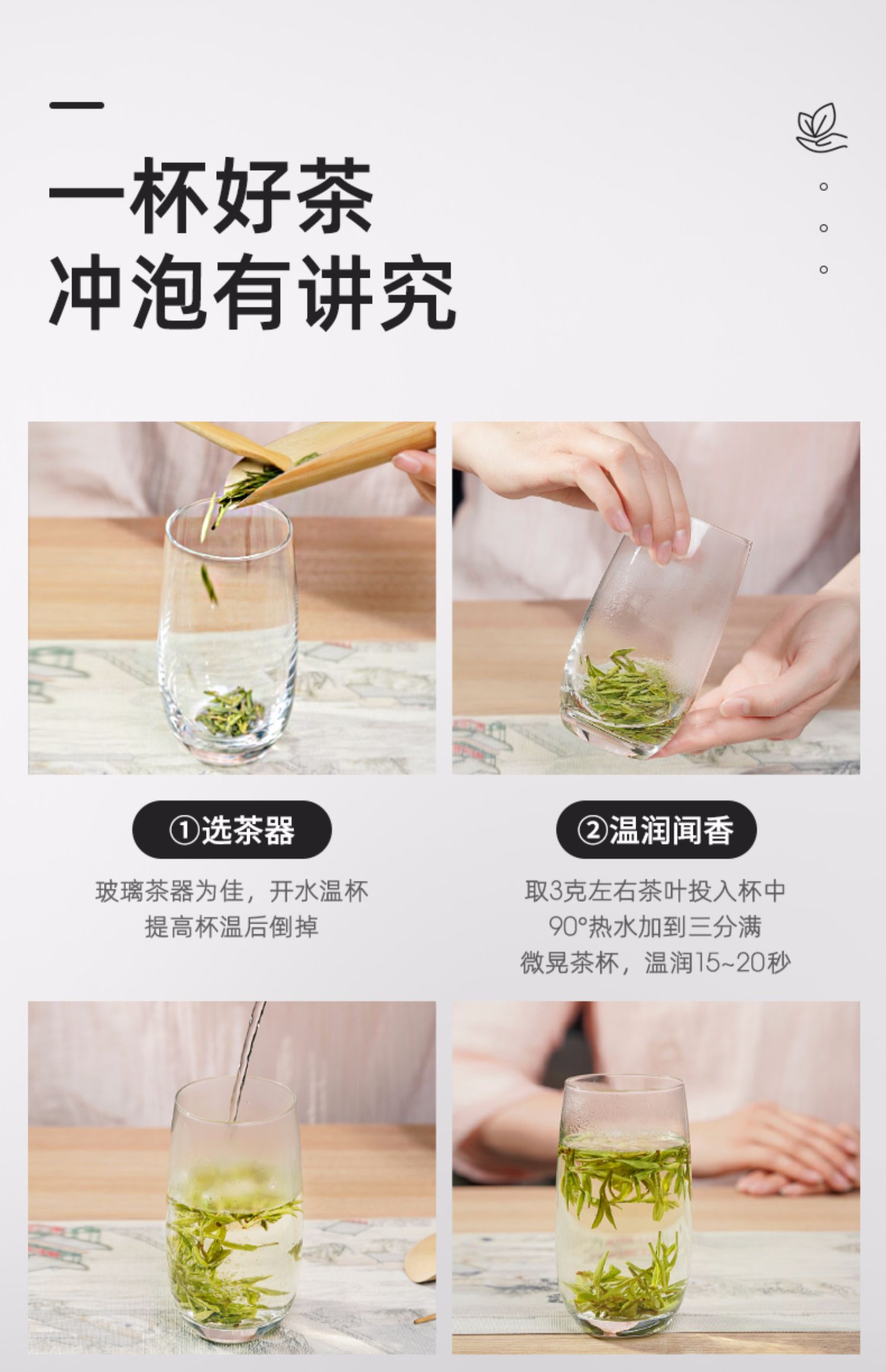 一杯好茶
冲泡有讲究

①选茶器

玻璃茶器为佳，开水温杯
提高杯温后倒掉

②温润闻香

取3克左右茶叶投入杯中
90°热水加到三分满
微晃茶杯，温润15~20秒