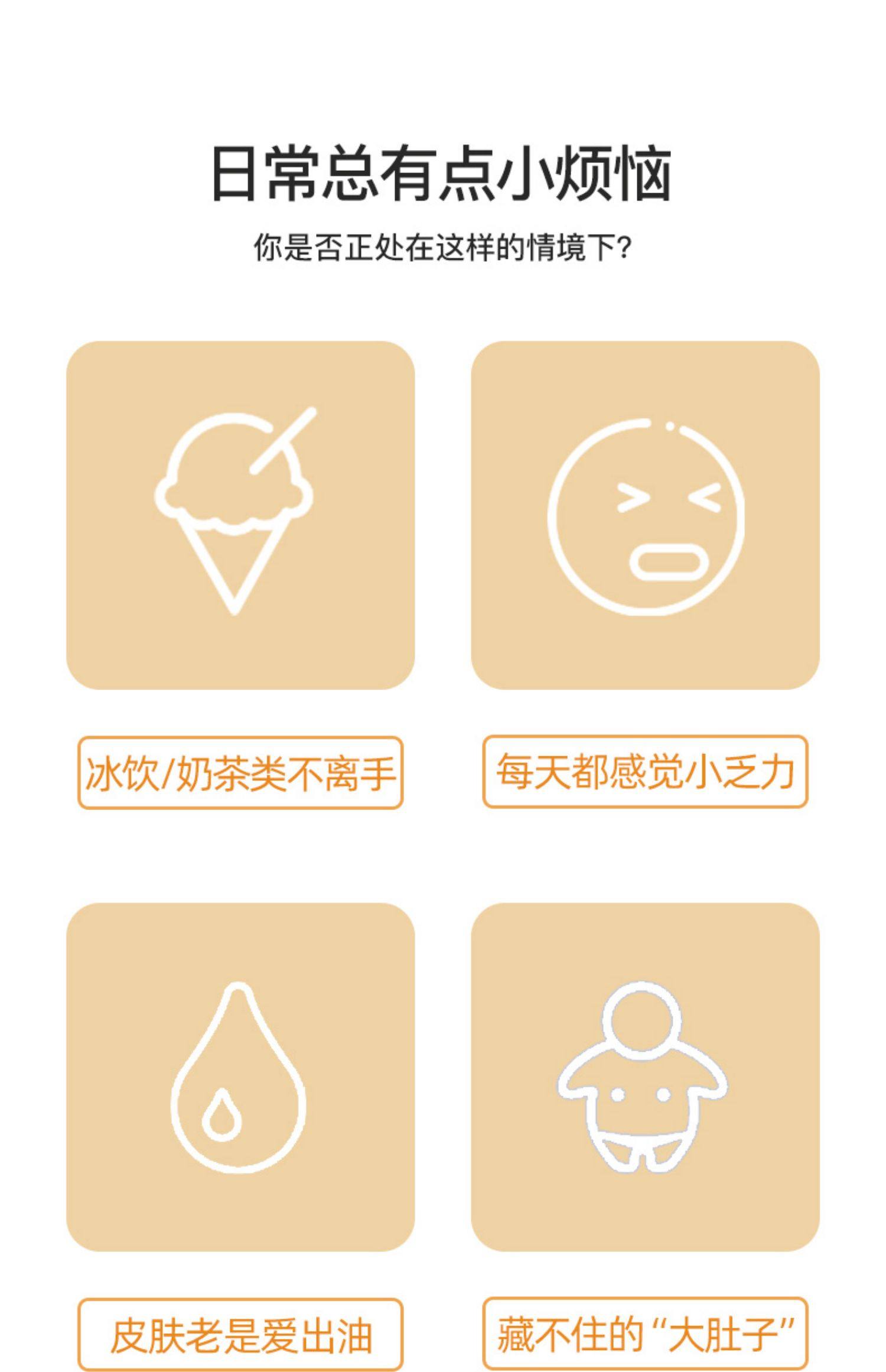 日常总有点小烦恼

你是否正处在这样的情境下?

冰饮/奶茶类不离手

每天都感觉小乏力

皮肤老是爱出油

藏不住的“大肚子”