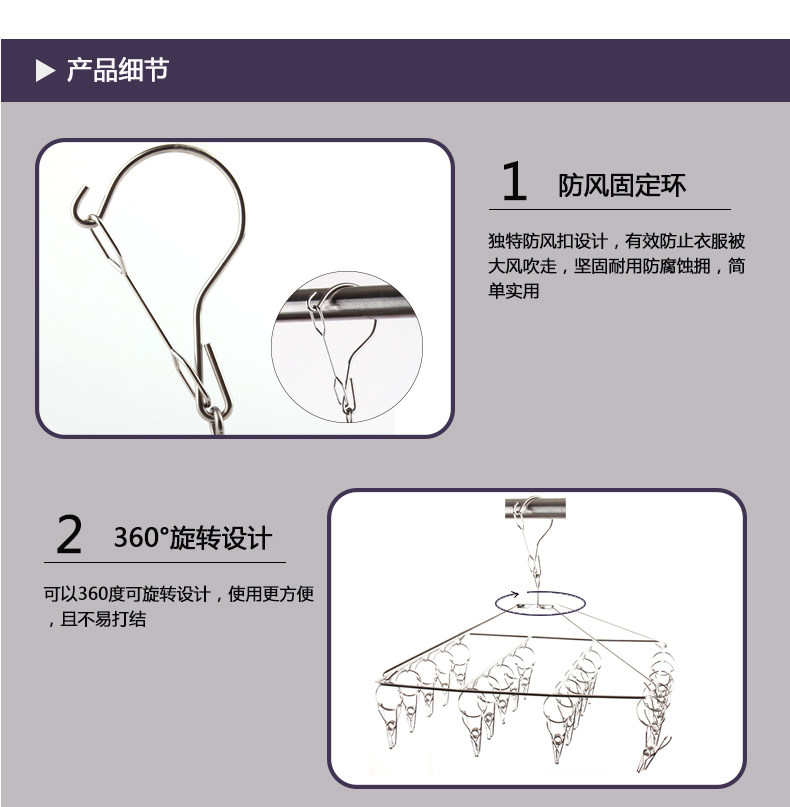 ▶ 产品细节

1 防风固定环

独特防风扣设计，有效防止衣服被大风吹走，坚固耐用防腐蚀拥，简单实用

2 360°旋转设计

可以360度可旋转设计，使用更方便，且不易打结