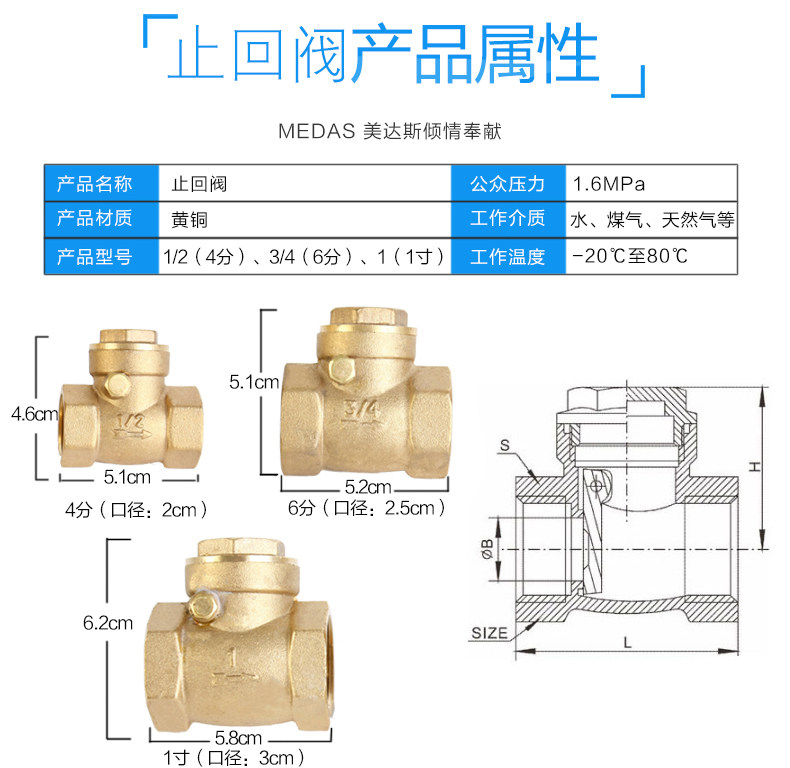 「止回阀产品属性」

MEDAS 美达斯倾情奉献

| 产品名称 | 止回阀 | 公众压力 | 1.6MPa |
|---|---|---|---|
| 产品材质 | 黄铜 | 工作介质 | 水、煤气、天然气等 |
| 产品型号 | 1/2（4分）、3/4（6分）、1（1寸） | 工作温度 | -20℃至80℃ |

4.6cm
1/2
5.1cm
4分（口径：2cm）

5.1cm
3/4
5.2cm
6分（口径：2.5cm）

6.2cm
1
5.8cm
1寸（口径：3cm）

S
H
ØB
SIZE
L