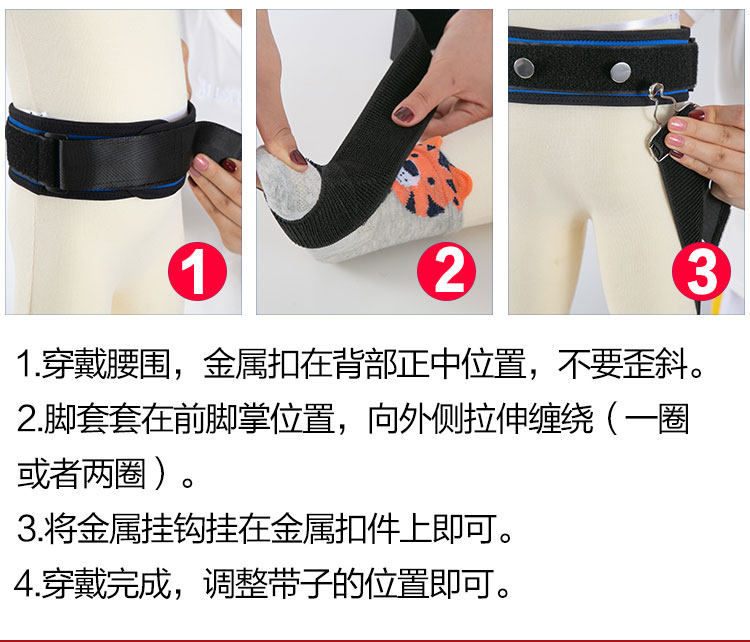 1

2

3

1.穿戴腰围，金属扣在背部正中位置，不要歪斜。

2.脚套套在前脚掌位置，向外侧拉伸缠绕（一圈或者两圈）。

3.将金属挂钩挂在金属扣件上即可。

4.穿戴完成，调整带子的位置即可。