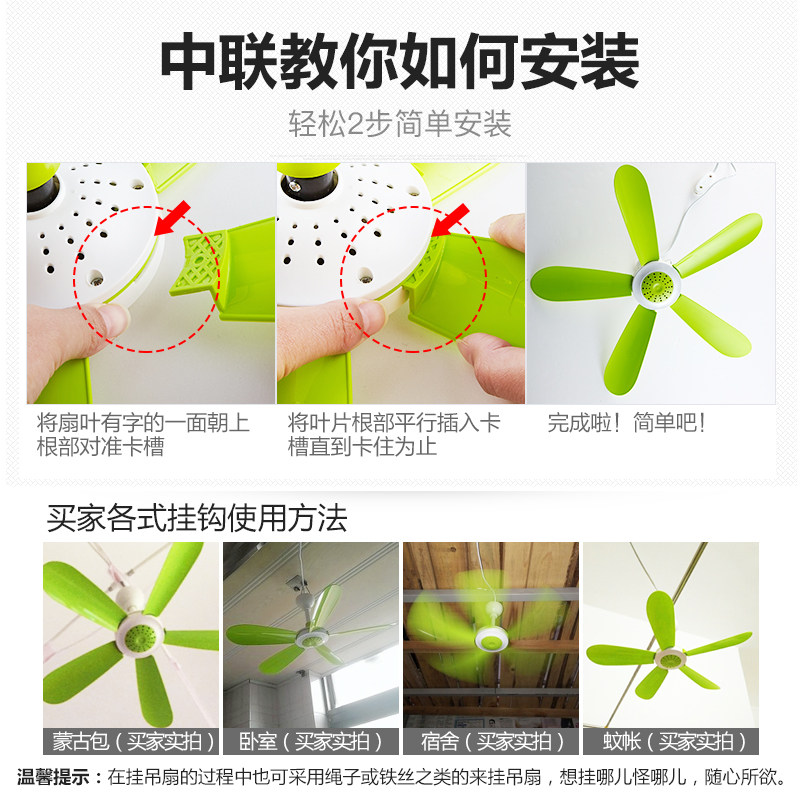 中联教你如何安装

轻松2步简单安装

将扇叶有字的一面朝上根部对准卡槽

将叶片根部平行插入卡槽直到卡住为止

完成啦！简单吧！

买家各式挂钩使用方法

蒙古包（买家实拍）

卧室（买家实拍）

宿舍（买家实拍）

蚊帐（买家实拍）

温馨提示：在挂吊扇的过程中也可采用绳子或铁丝之类的来挂吊扇，想挂哪儿怪哪儿，随心所欲。