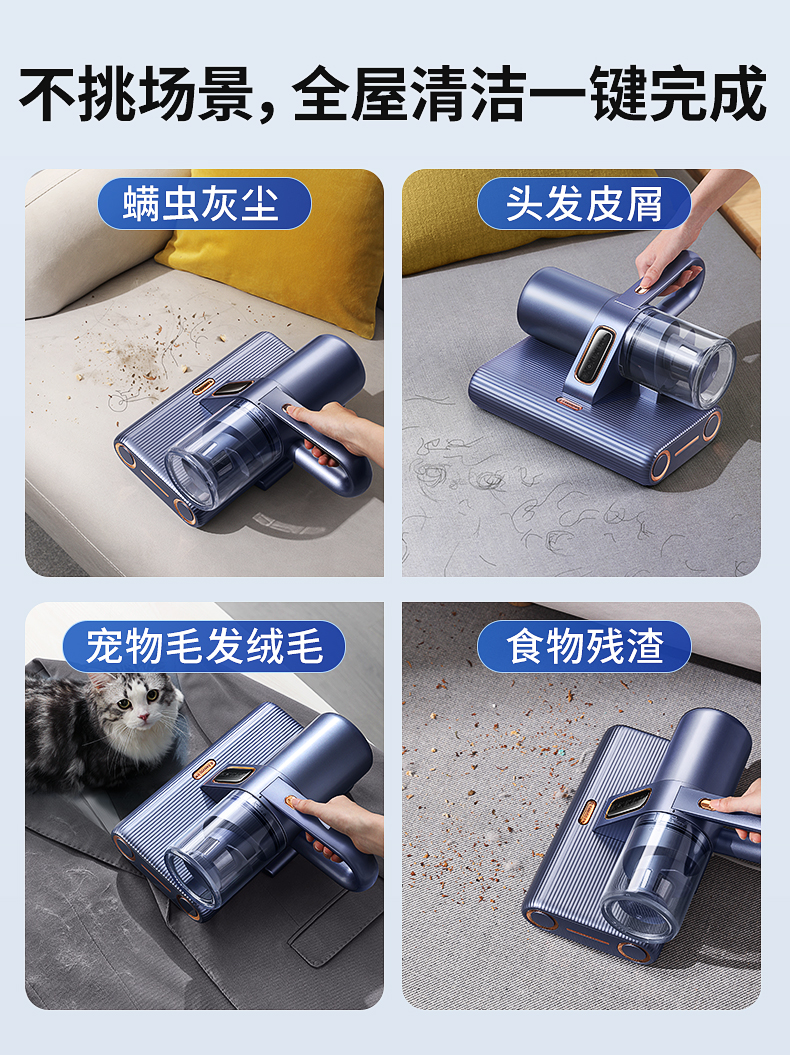 不挑场景，全屋清洁一键完成

螨虫灰尘

头发皮屑

宠物毛发绒毛

食物残渣