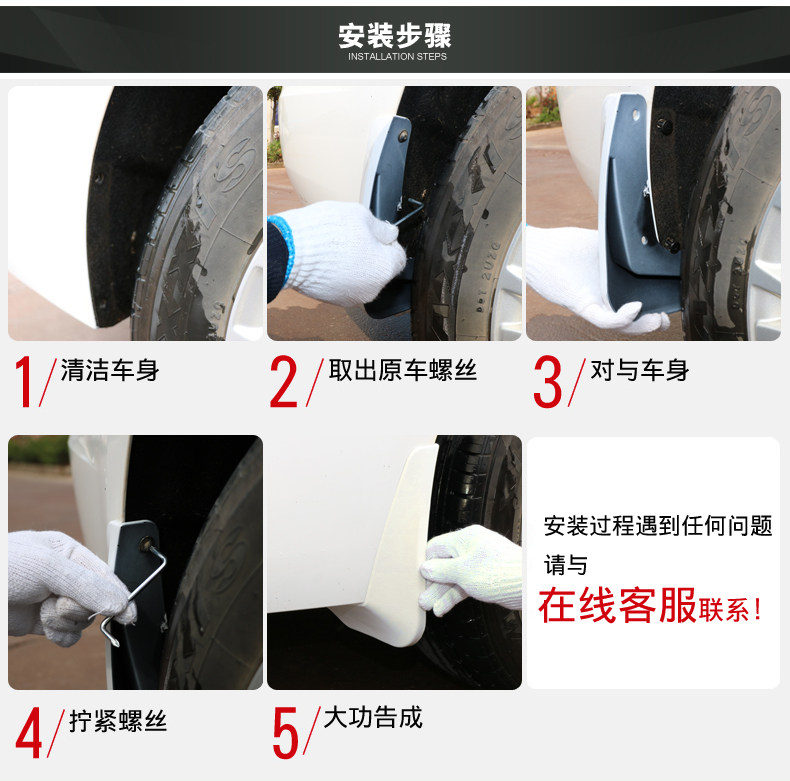 安装步骤
INSTALLATION STEPS

1/ 清洁车身

2/ 取出原车螺丝

3/ 对与车身

4/ 拧紧螺丝

5/ 大功告成

安装过程遇到任何问题
请与
在线客服联系！