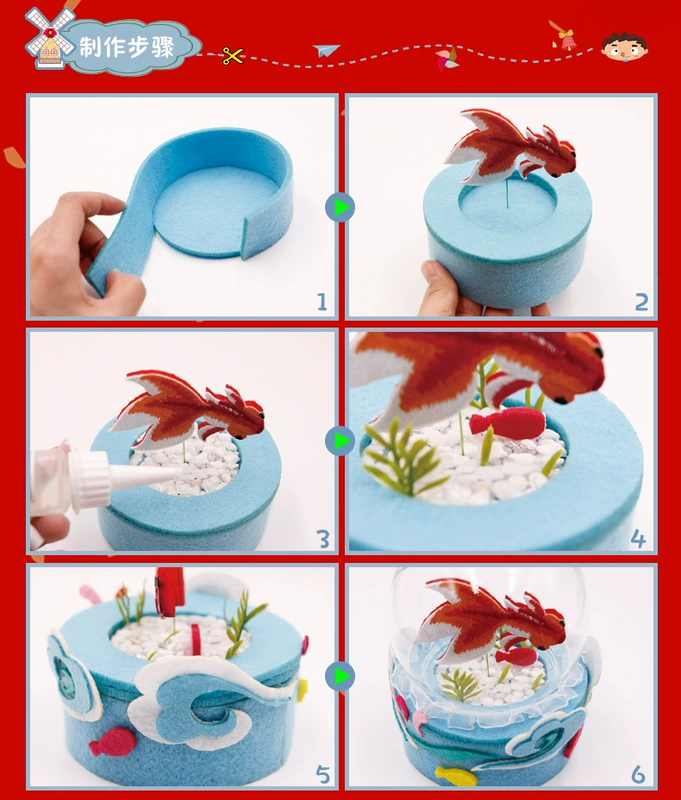 制作步骤

1

2

3

4

5

6