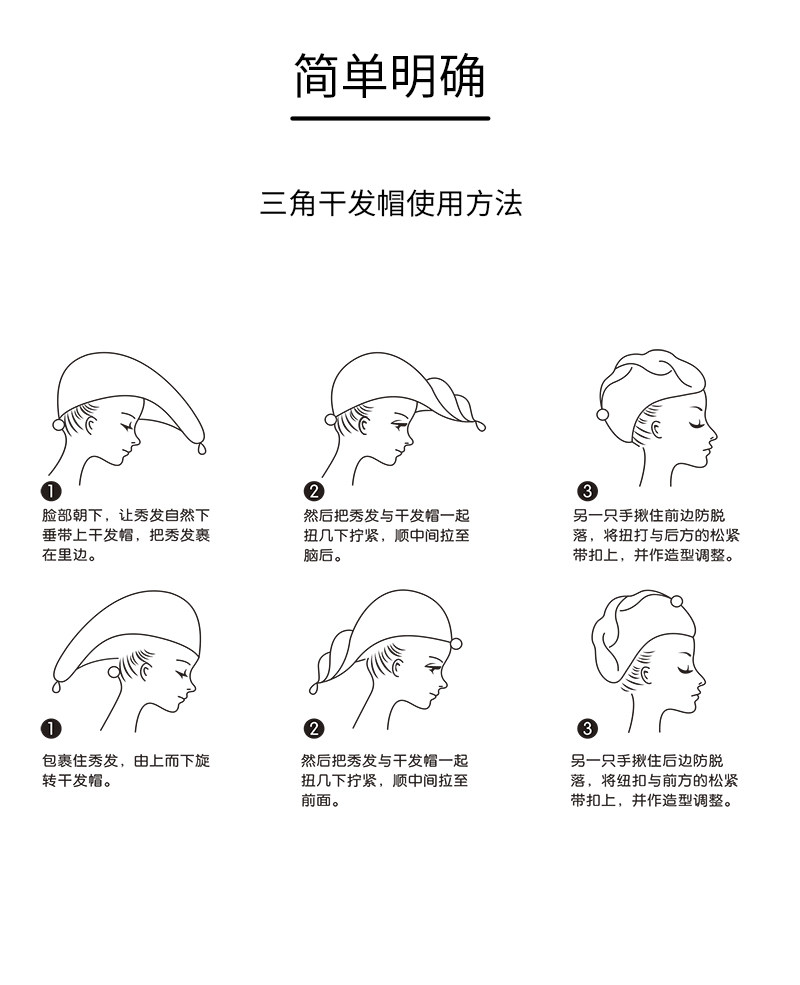 简单明确

三角干发帽使用方法

❶
脸部朝下，让秀发自然下垂带上干发帽，把秀发裹在里边。

❷
然后把秀发与干发帽一起扭几下拧紧，顺中间拉至脑后。

❸
另一只手揪住前边防脱落，将扭打与后方的松紧带扣上，并作造型调整。

❶
包裹住秀发，由上而下旋转干发帽。

❷
然后把秀发与干发帽一起扭几下拧紧，顺中间拉至前面。

❸
另一只手揪住后边防脱落，将纽扣与前方的松紧带扣上，并作造型调整。