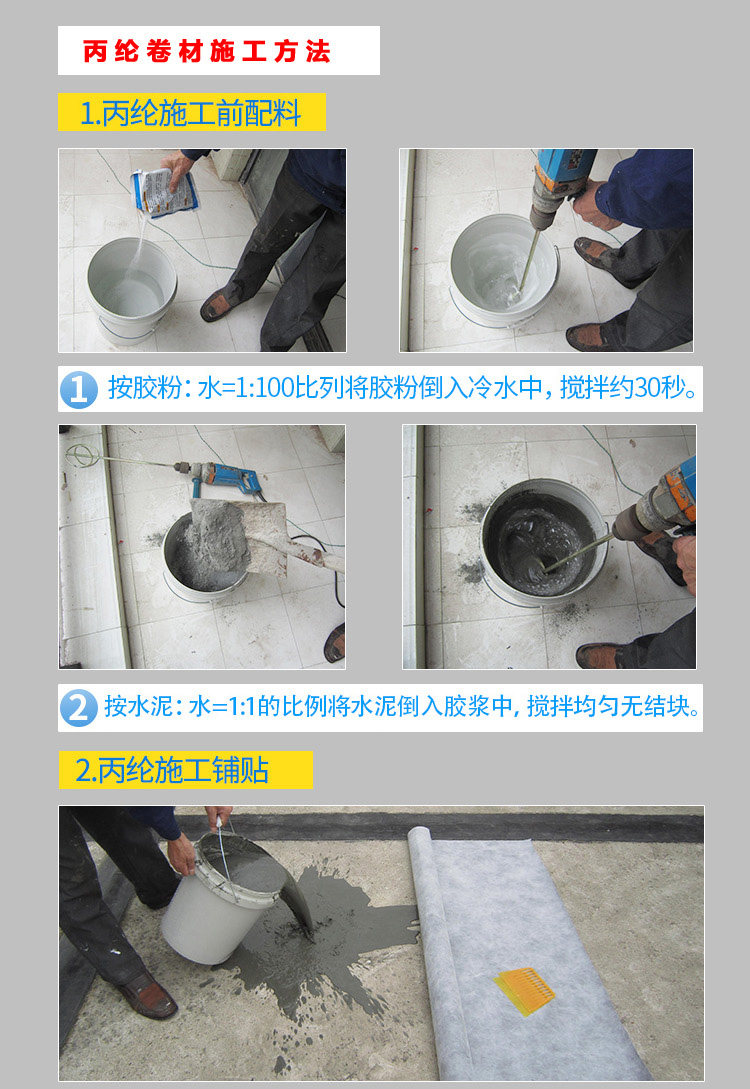 丙纶卷材施工方法

1.丙纶施工前配料

1 按胶粉：水=1:100比列将胶粉倒入冷水中，搅拌约30秒。

2 按水泥：水=1:1的比例将水泥倒入胶浆中，搅拌均匀无结块。

2.丙纶施工铺贴