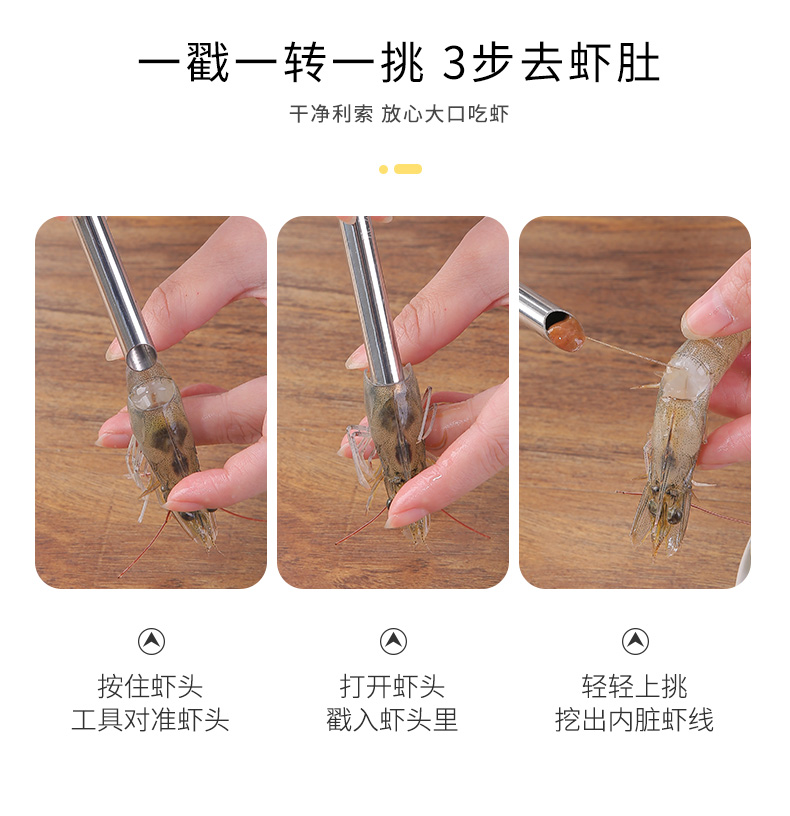 一戳一转一挑 3步去虾肚

干净利索 放心大口吃虾

按住虾头
工具对准虾头

打开虾头
戳入虾头里

轻轻上挑
挖出内脏虾线