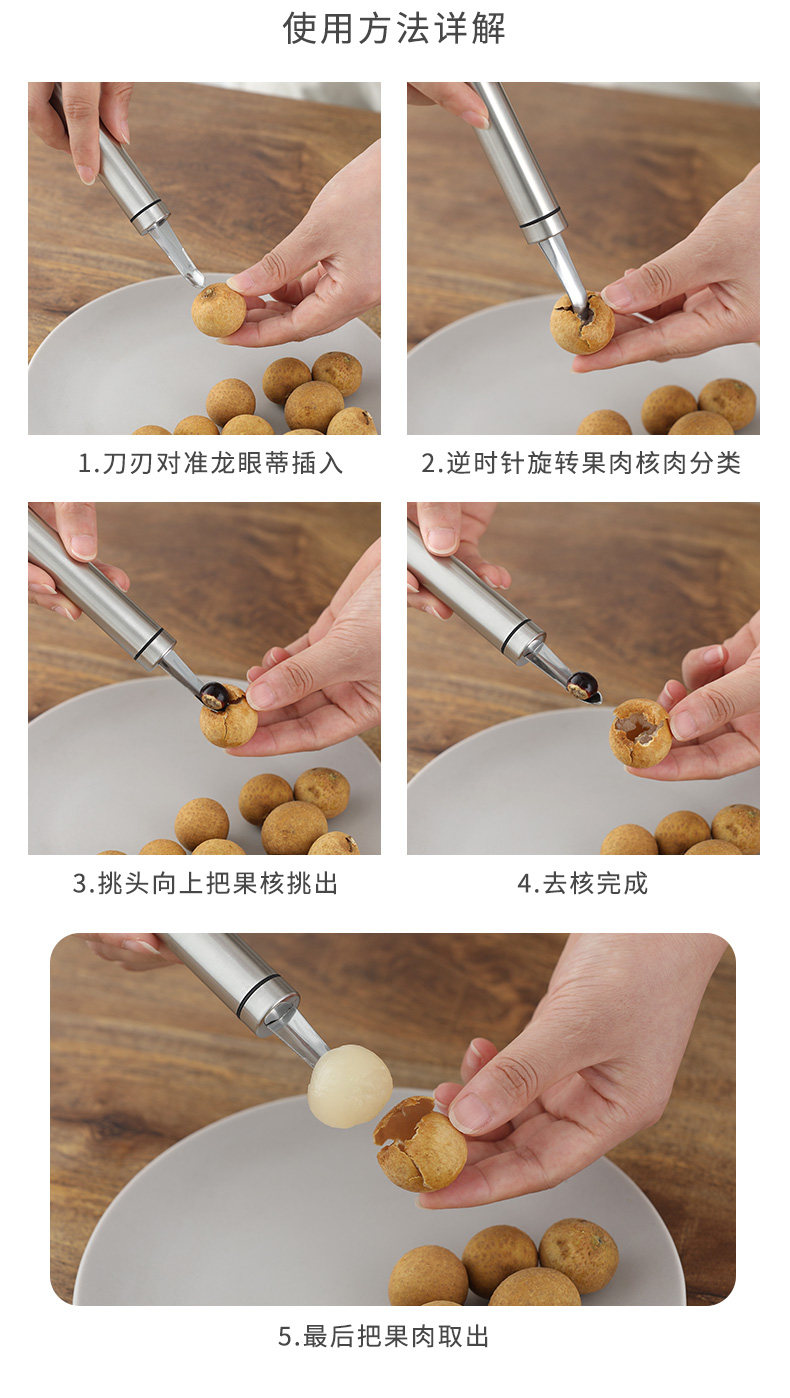 使用方法详解

1.刀刃对准龙眼蒂插入

2.逆时针旋转果肉核肉分类

3.挑头向上把果核挑出

4.去核完成

5.最后把果肉取出