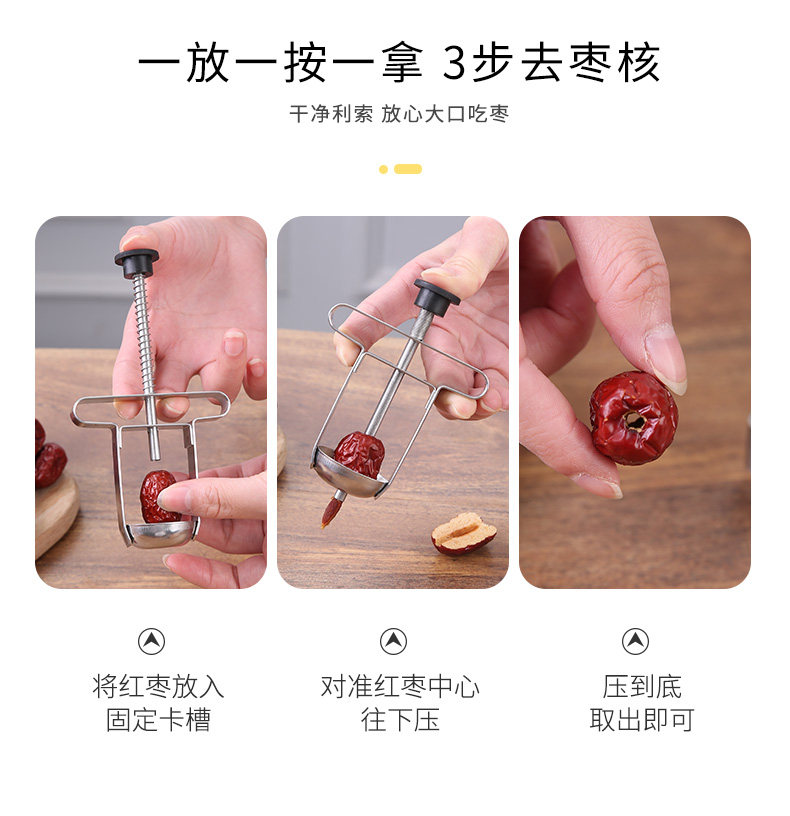 一放一按一拿 3步去枣核

干净利索 放心大口吃枣

将红枣放入
固定卡槽

对准红枣中心
往下压

压到底
取出即可